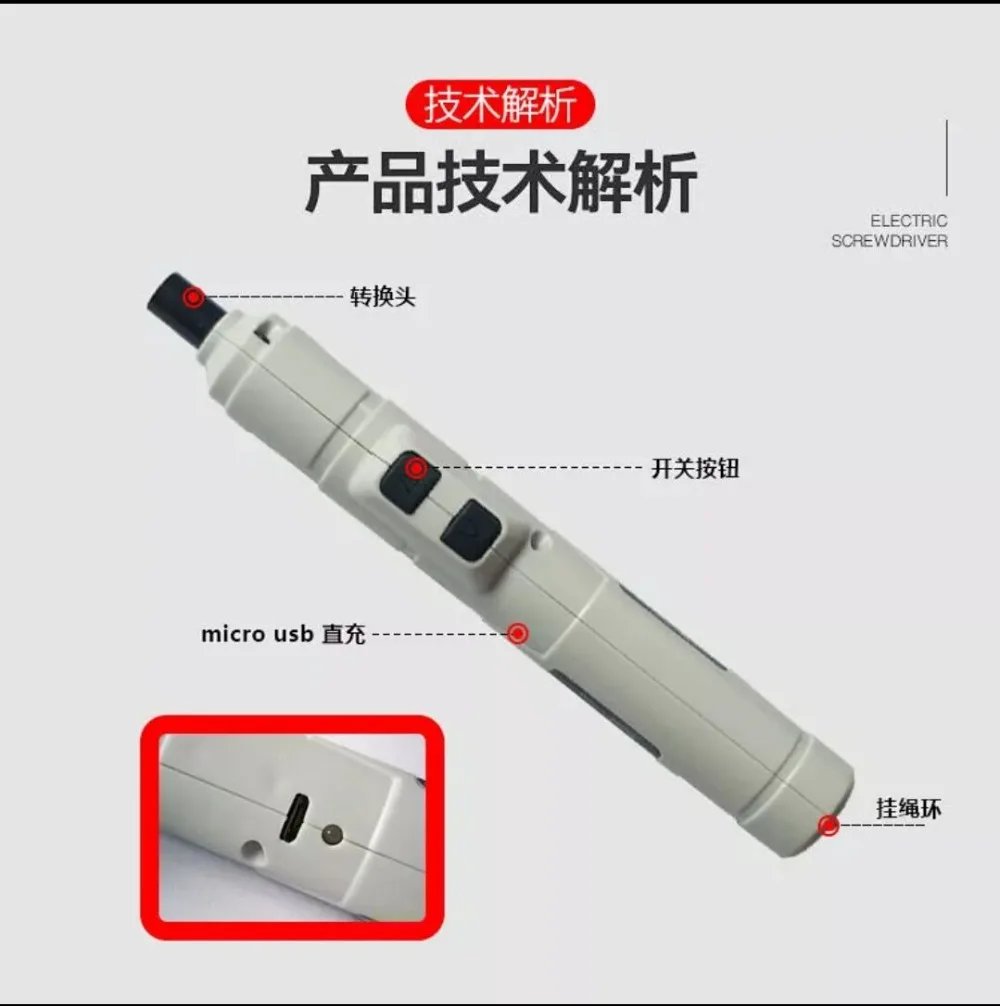 技术解析

产品技术解析

ELECTRIC
SCREWDRIVER

转换头

开关按钮

micro usb 直充

挂绳环