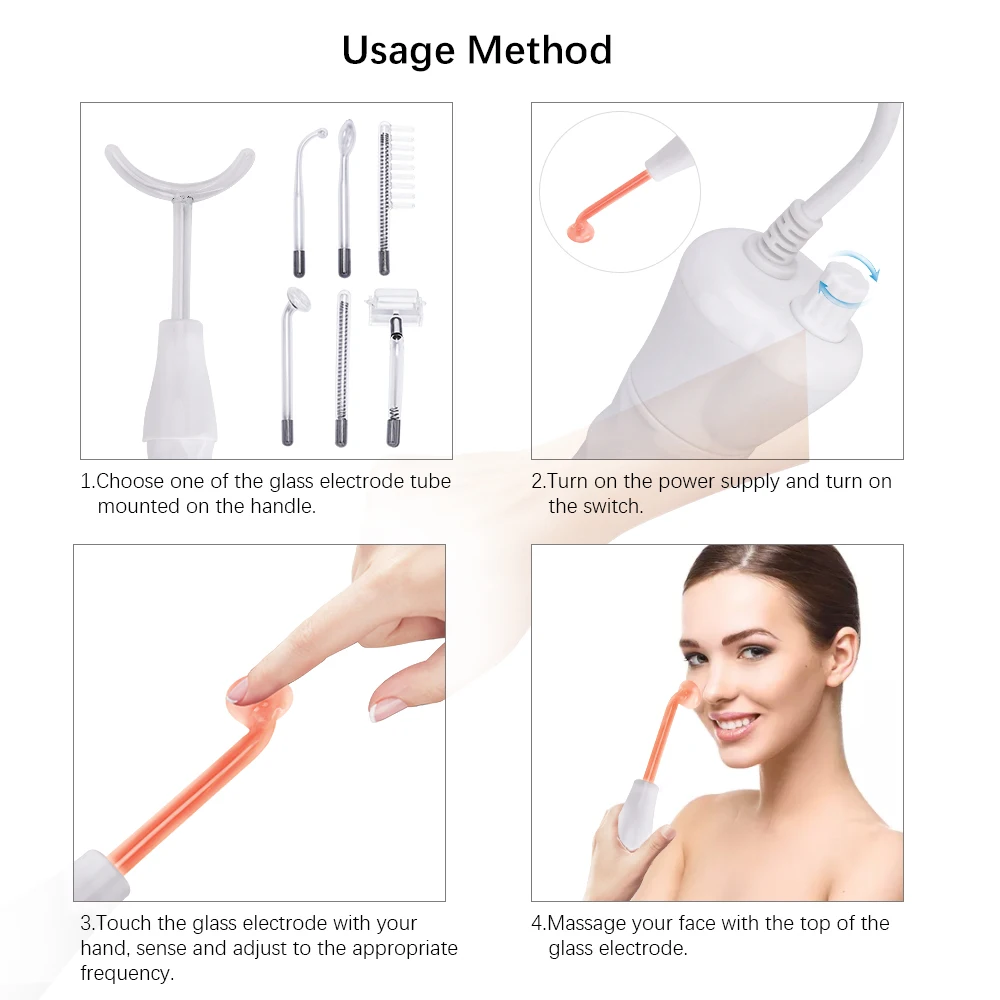 Usage Method

1.Choose one of the glass electrode tube mounted on the handle.

2.Turn on the power supply and turn on the switch.

3.Touch the glass electrode with your hand, sense and adjust to the appropriate frequency.

4.Massage your face with the top of the glass electrode.