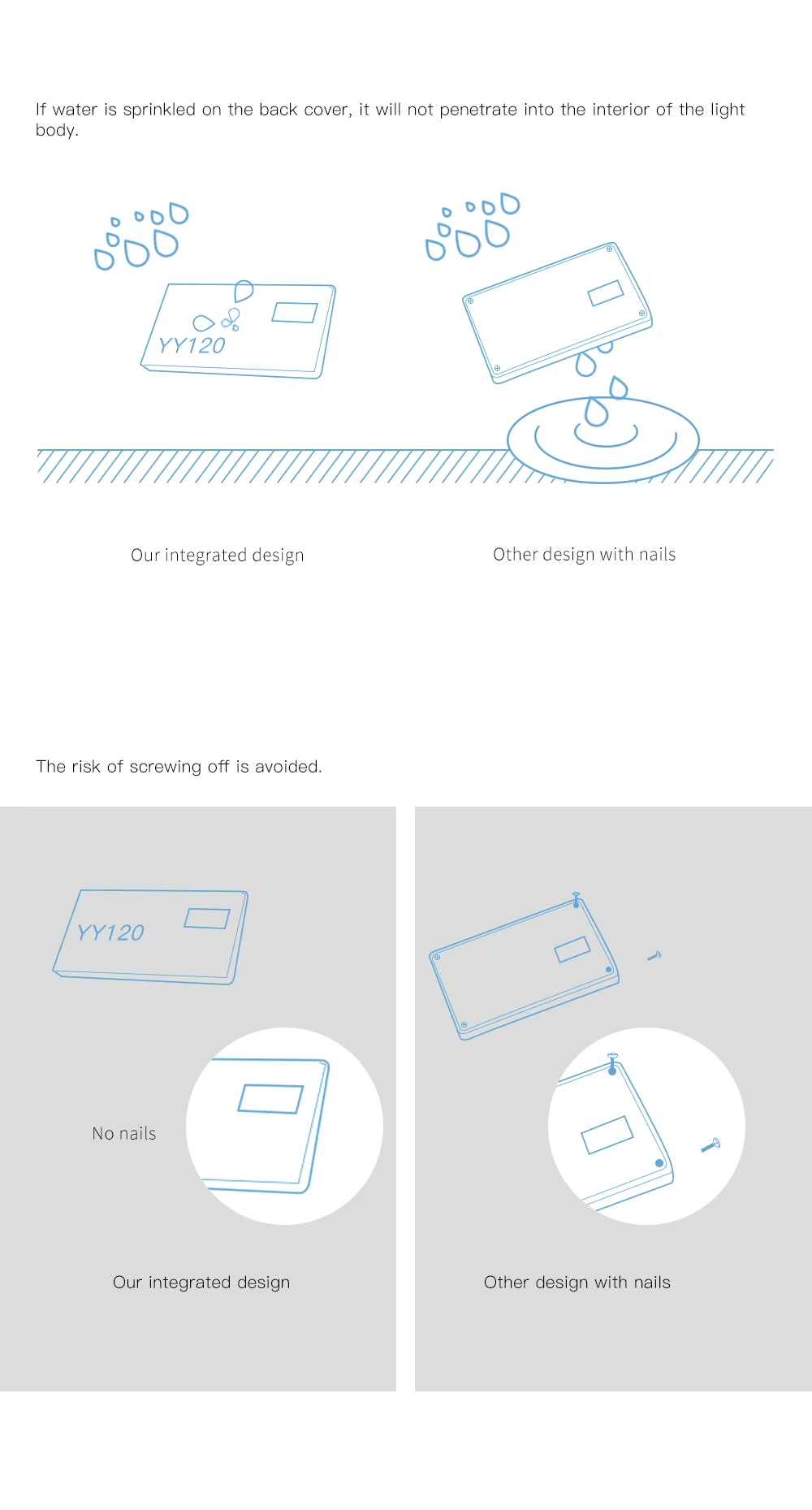 If water is sprinkled on the back cover, it will not penetrate into the interior of the light body.

YY120

Our integrated design

Other design with nails

The risk of screwing off is avoided.

YY120

No nails

Our integrated design

Other design with nails