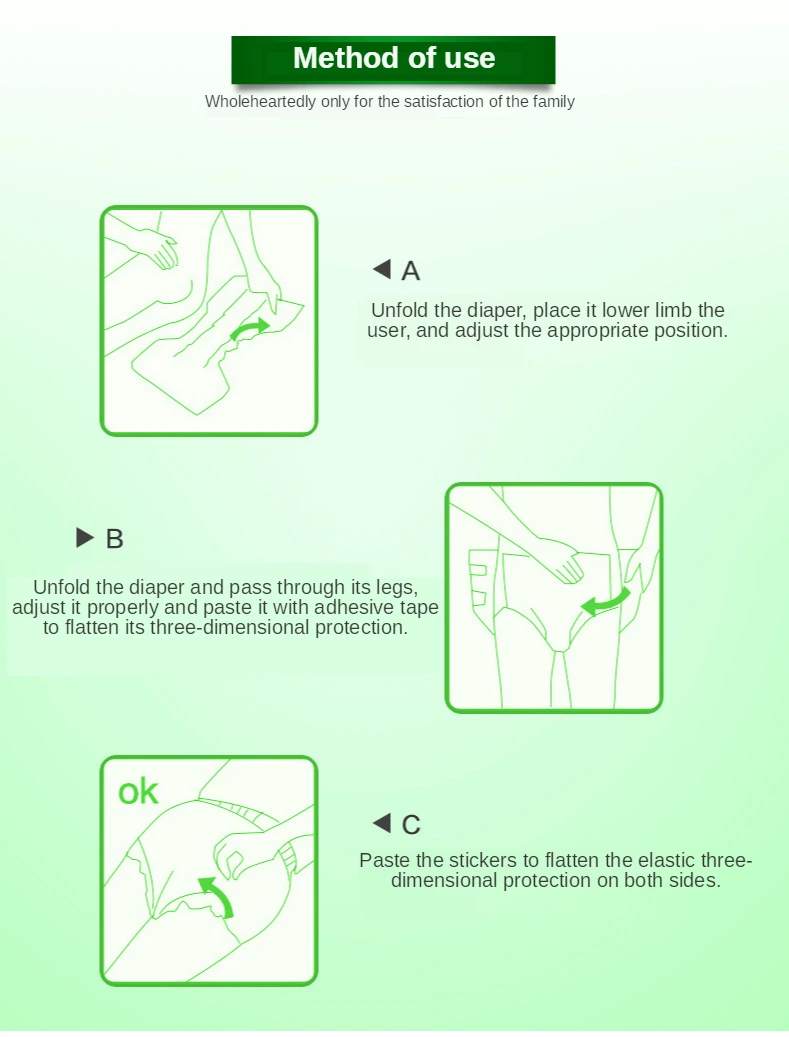 Method of use

Wholeheartedly only for the satisfaction of the family

◀ A

Unfold the diaper, place it lower limb the user, and adjust the appropriate position.

▶ B

Unfold the diaper and pass through its legs, adjust it properly and paste it with adhesive tape to flatten its three-dimensional protection.

ok

◀ C

Paste the stickers to flatten the elastic three-dimensional protection on both sides.