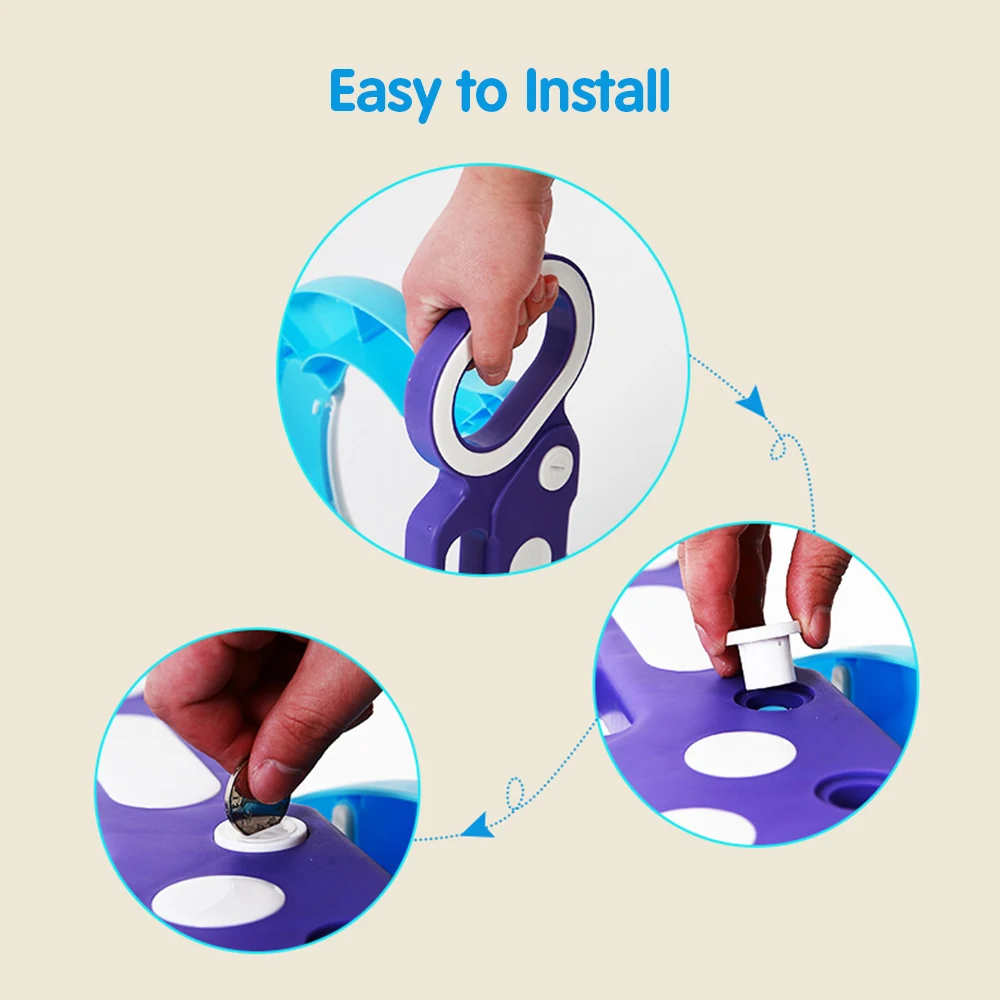 Easy to Install