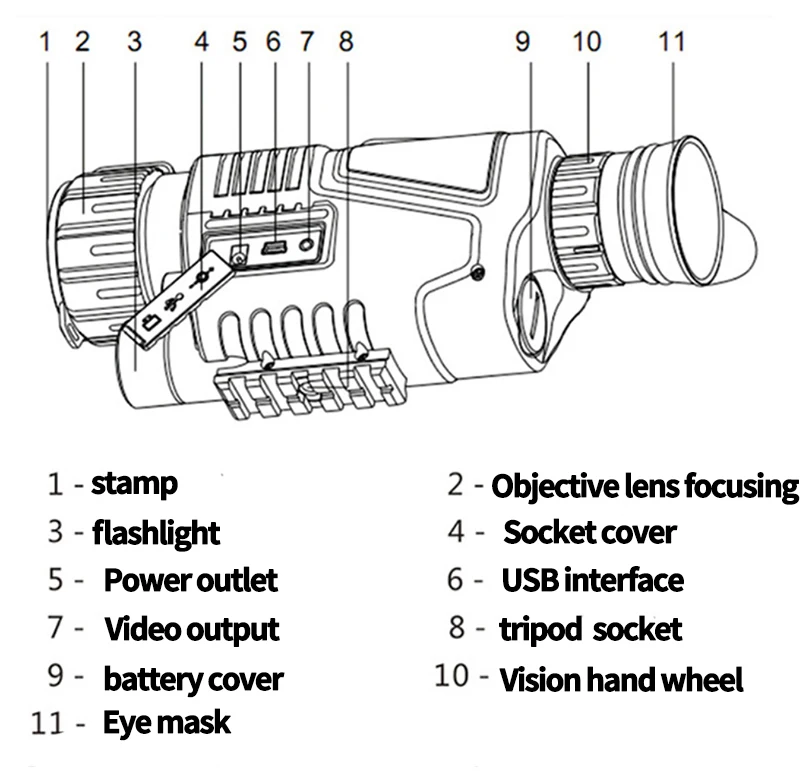 1 2 3 4 5 6 7 8 9 10 11

1 - stamp
2 - Objective lens focusing
3 - flashlight
4 - Socket cover
5 - Power outlet
6 - USB interface
7 - Video output
8 - tripod socket
9 - battery cover
10 - Vision hand wheel
11 - Eye mask