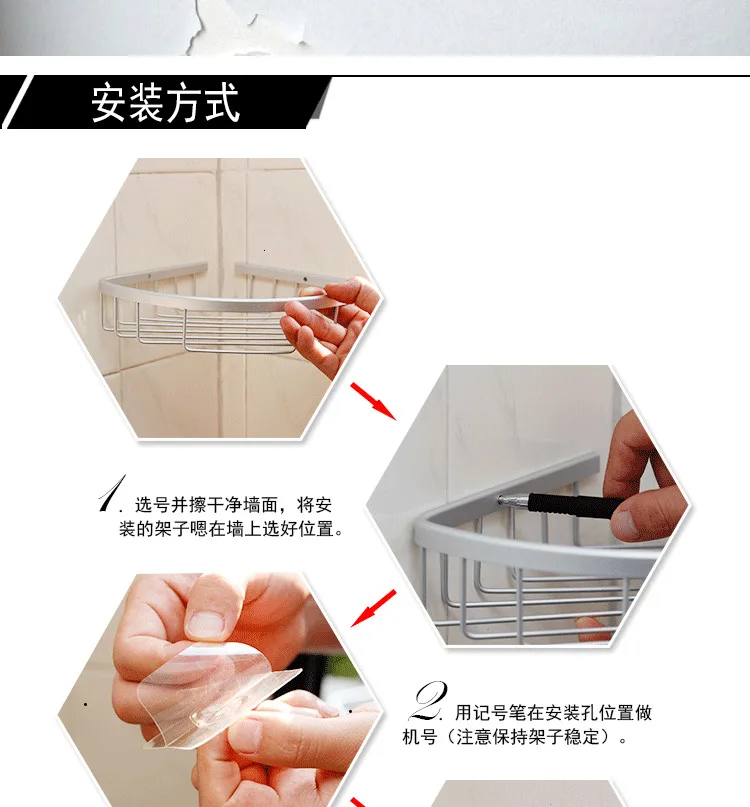 安装方式

1. 选号并擦干净墙面，将安装的架子嗯在墙上选好位置。

2. 用记号笔在安装孔位置做机号（注意保持架子稳定）。