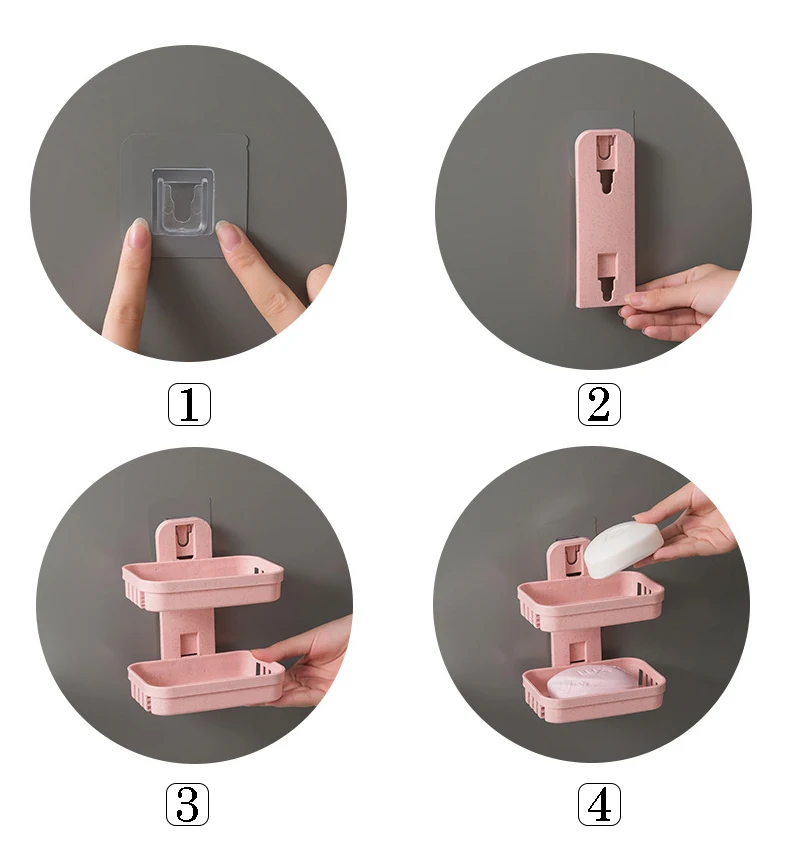 1

2

3

4