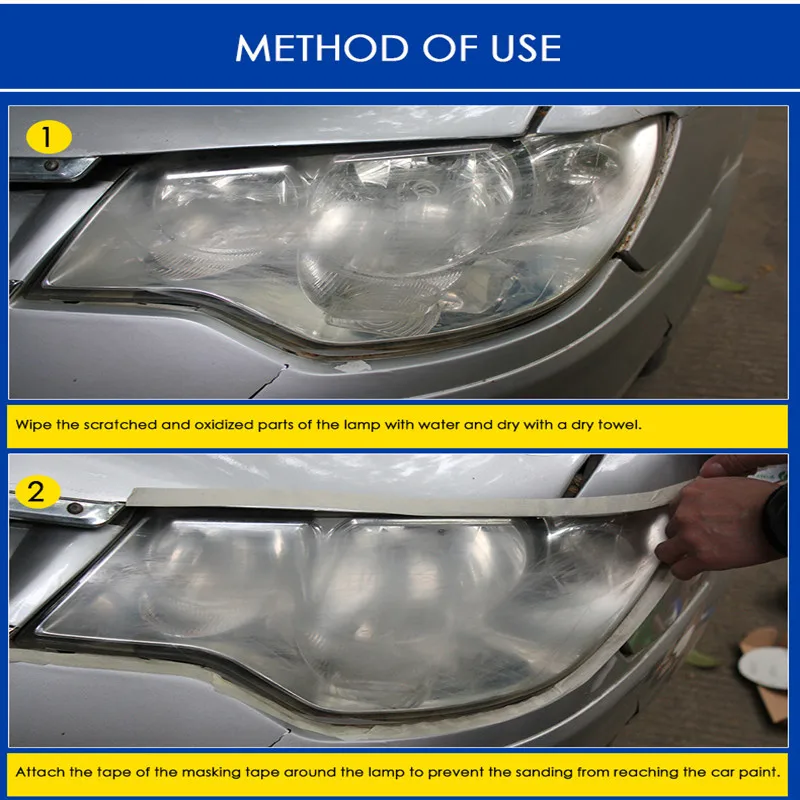 METHOD OF USE

1

Wipe the scratched and oxidized parts of the lamp with water and dry with a dry towel.

2

Attach the tape of the masking tape around the lamp to prevent the sanding from reaching the car paint.