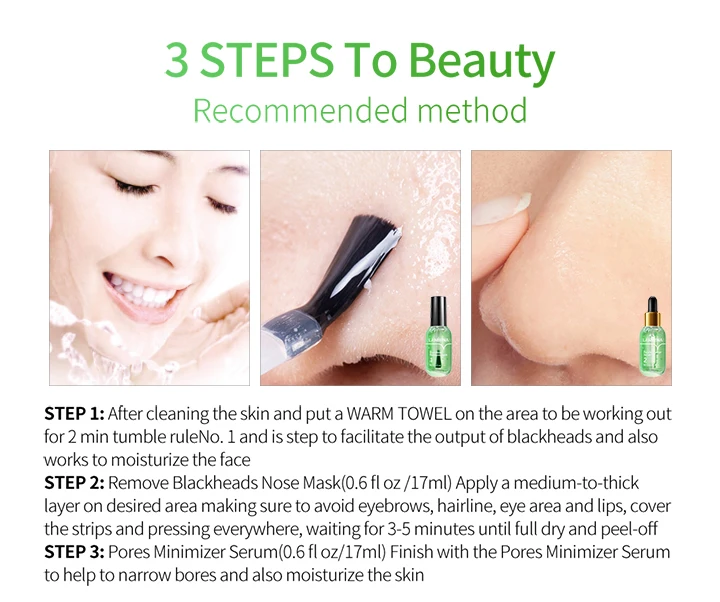 3 STEPS To Beauty
Recommended method

STEP 1: After cleaning the skin and put a WARM TOWEL on the area to be working out for 2 min tumble ruleNo. 1 and is step to facilitate the output of blackheads and also works to moisturize the face
STEP 2: Remove Blackheads Nose Mask(0.6 fl oz /17ml) Apply a medium-to-thick layer on desired area making sure to avoid eyebrows, hairline, eye area and lips, cover the strips and pressing everywhere, waiting for 3-5 minutes until full dry and peel-off
STEP 3: Pores Minimizer Serum(0.6 fl oz/17ml) Finish with the Pores Minimizer Serum to help to narrow bores and also moisturize the skin