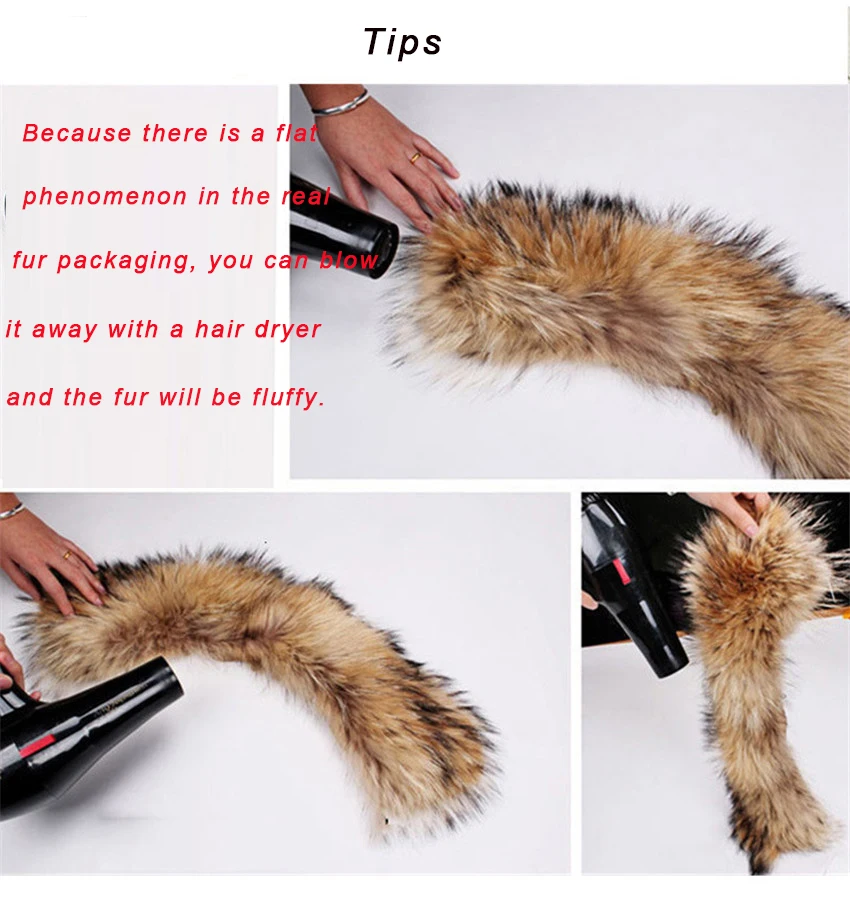 Tips

Because there is a flat phenomenon in the real fur packaging, you can blow it away with a hair dryer and the fur will be fluffy.