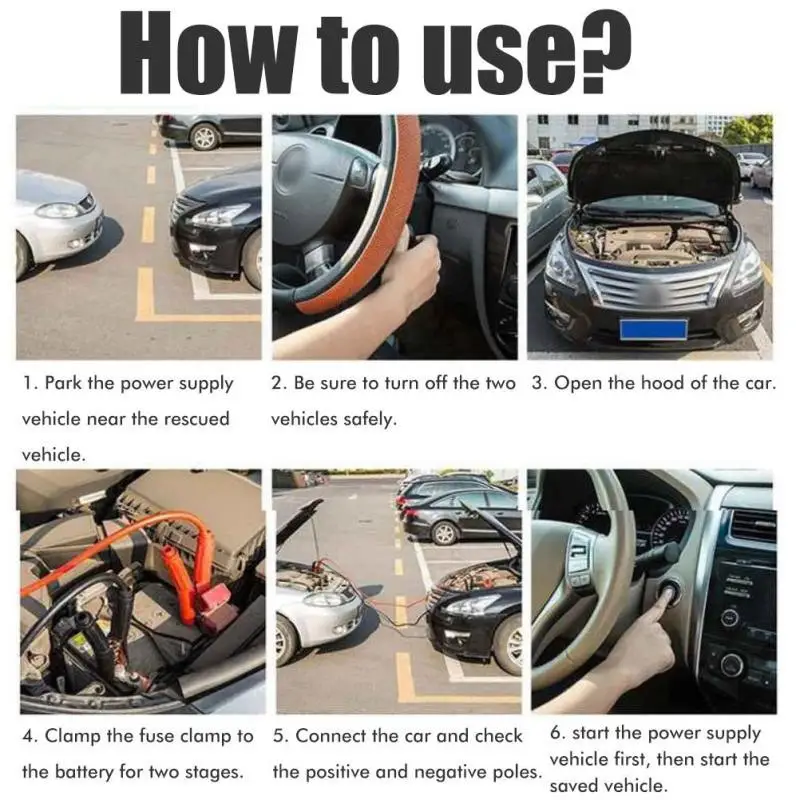 How to use?

1. Park the power supply vehicle near the rescued vehicle.

2. Be sure to turn off the two vehicles safely.

3. Open the hood of the car.

4. Clamp the fuse clamp to the battery for two stages.

5. Connect the car and check the positive and negative poles.

6. start the power supply vehicle first, then start the saved vehicle.