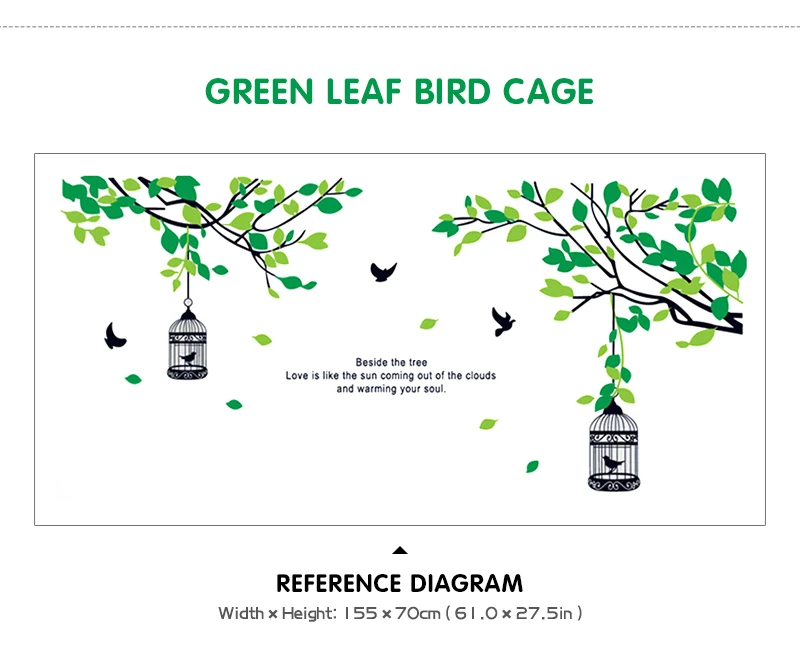 GREEN LEAF BIRD CAGE

Beside the tree
Love is like the sun coming out of the clouds
and warming your soul.

REFERENCE DIAGRAM
Width × Height: 155 × 70cm ( 61.0 × 27.5in )