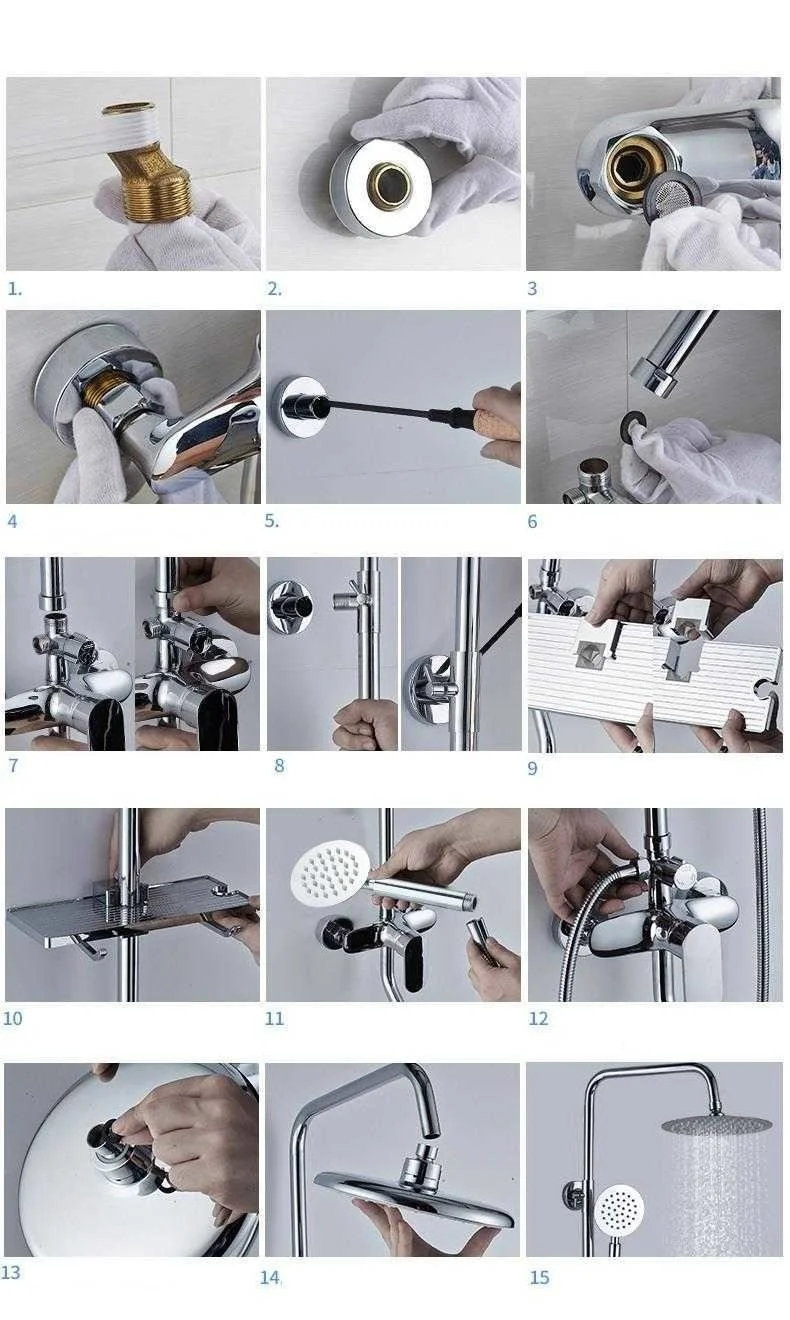 1.

2.

3

4

5.

6

7

8

9

10

11

12

13

14.

15