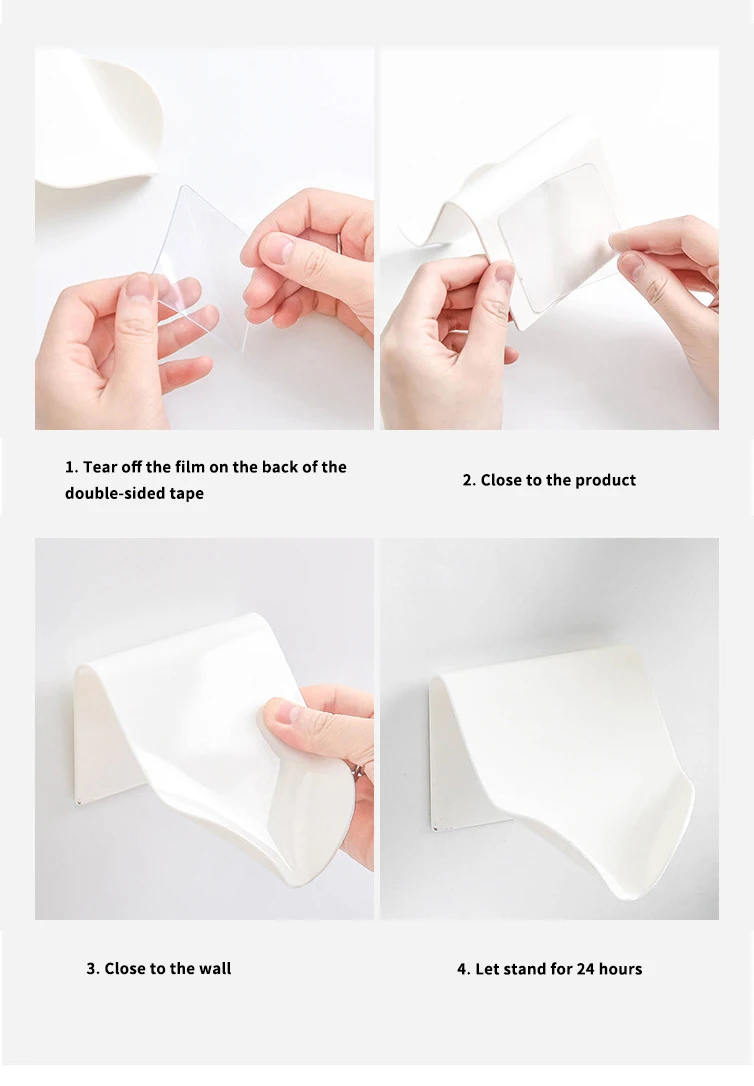 1. Tear off the film on the back of the double-sided tape

2. Close to the product

3. Close to the wall

4. Let stand for 24 hours