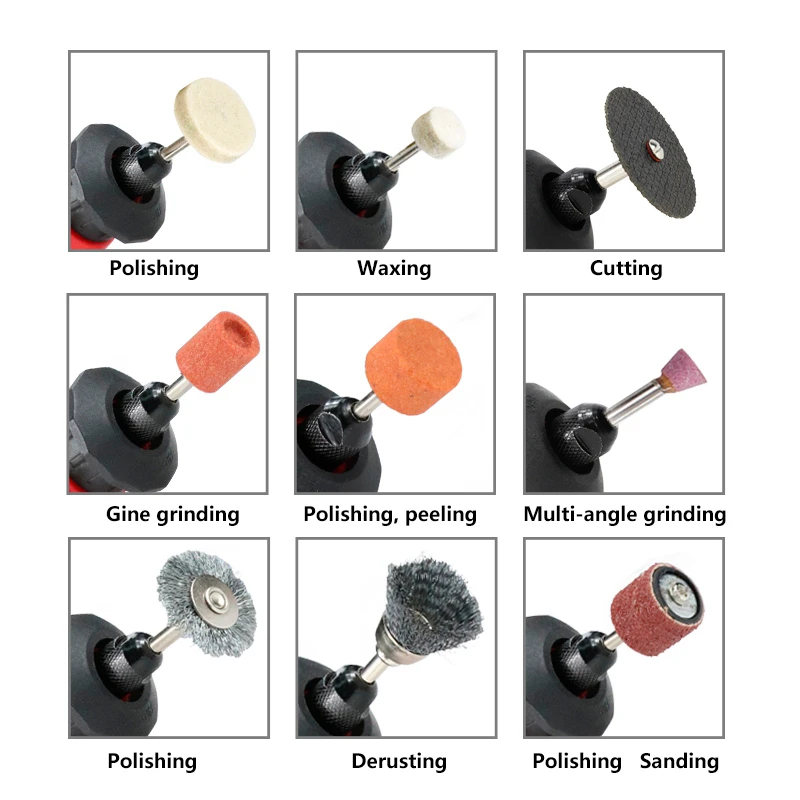 Polishing

Waxing

Cutting

Gine grinding

Polishing, peeling

Multi-angle grinding

Polishing

Derusting

Polishing Sanding