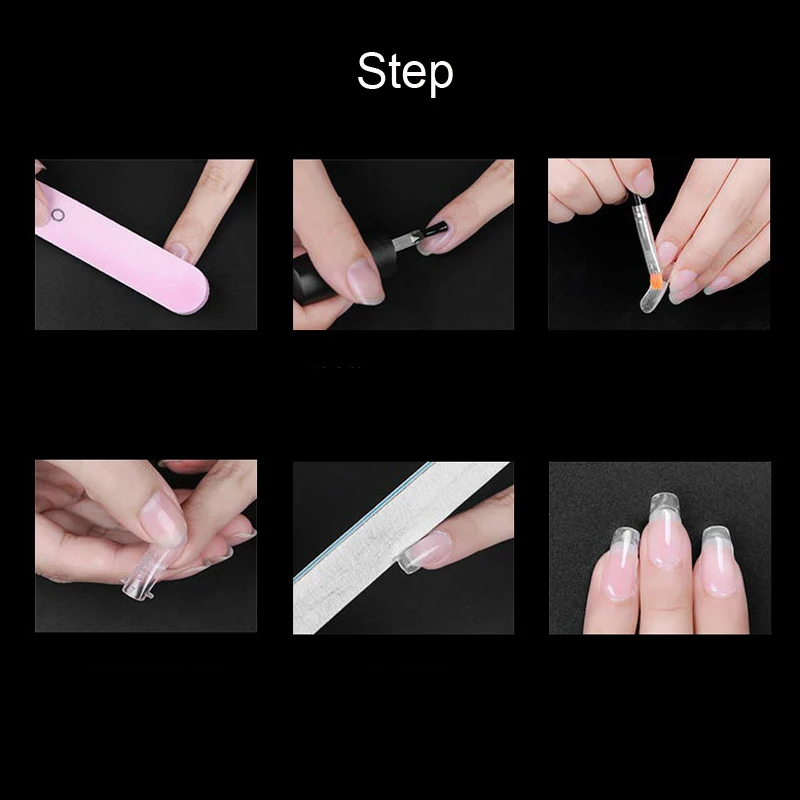 Step