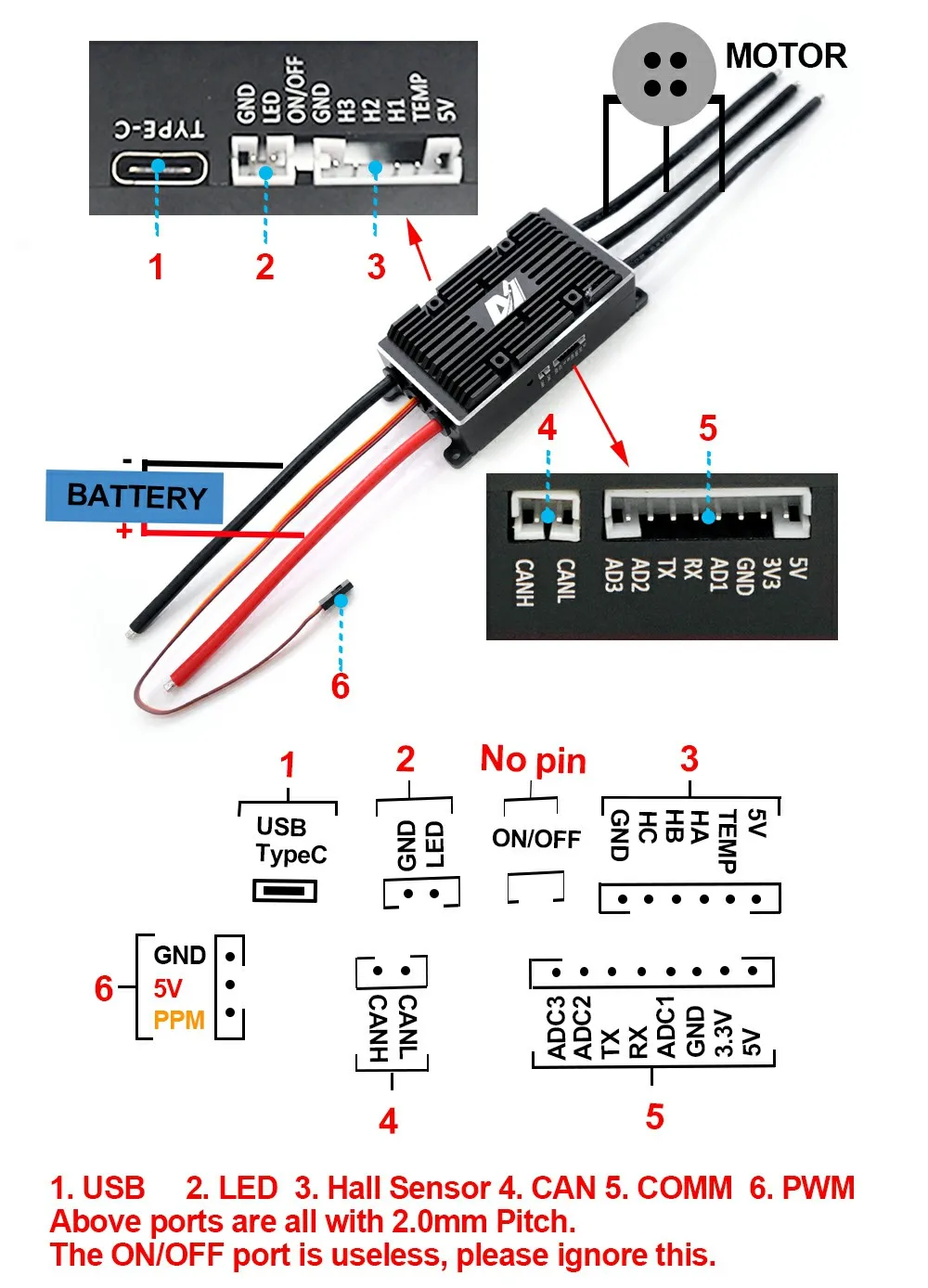 TYPE-C
GND
LED
ON/OFF
GND
H3
H2
H1
TEMP
5V

MOTOR

1
2
3

4
5

BATTERY
-
+

CANH
CANL
AD3
AD2
TX
RX
AD1
GND
3V3
5V

6

1
USB
TypeC

2
GND
LED

No pin
ON/OFF

3
GND
HC
HB
HA
TEMP
5V

6
GND
5V
PPM

CANH
CANL
4

ADC3
ADC2
TX
RX
ADC1
GND
3.3V
5V
5

1. USB 2. LED 3. Hall Sensor 4. CAN 5. COMM 6. PWM
Above ports are all with 2.0mm Pitch.
The ON/OFF port is useless, please ignore this.