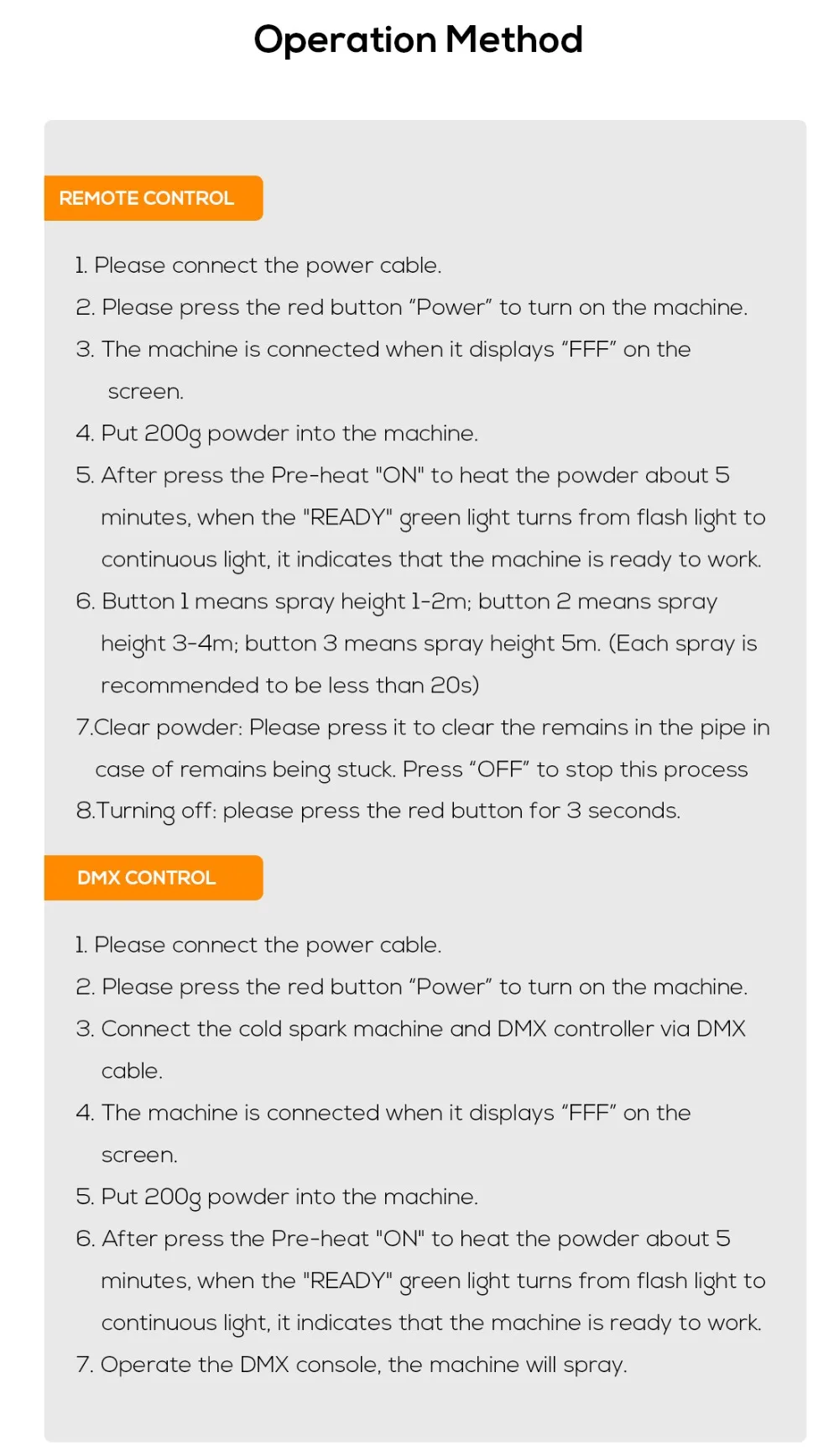 Operation Method

REMOTE CONTROL

1. Please connect the power cable.
2. Please press the red button “Power” to turn on the machine.
3. The machine is connected when it displays “FFF” on the screen.
4. Put 200g powder into the machine.
5. After press the Pre-heat "ON" to heat the powder about 5 minutes, when the "READY" green light turns from flash light to continuous light, it indicates that the machine is ready to work.
6. Button 1 means spray height 1-2m; button 2 means spray height 3-4m; button 3 means spray height 5m. (Each spray is recommended to be less than 20s)
7.Clear powder: Please press it to clear the remains in the pipe in case of remains being stuck. Press “OFF” to stop this process
8.Turning off: please press the red button for 3 seconds.

DMX CONTROL

1. Please connect the power cable.
2. Please press the red button “Power” to turn on the machine.
3. Connect the cold spark machine and DMX controller via DMX cable.
4. The machine is connected when it displays “FFF” on the screen.
5. Put 200g powder into the machine.
6. After press the Pre-heat "ON" to heat the powder about 5 minutes, when the "READY" green light turns from flash light to continuous light, it indicates that the machine is ready to work.
7. Operate the DMX console, the machine will spray.