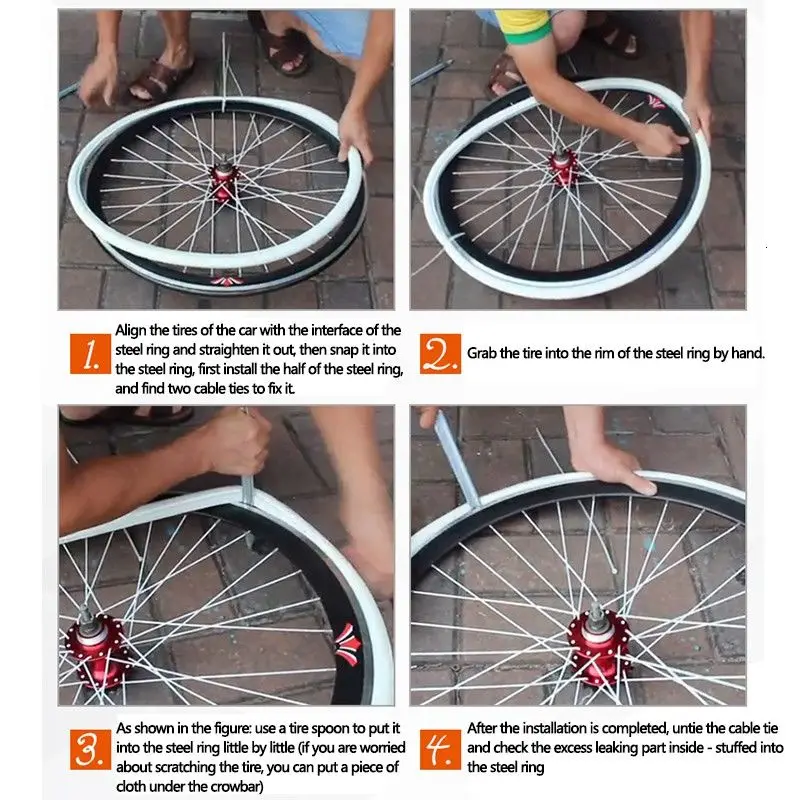 1. Align the tires of the car with the interface of the steel ring and straighten it out, then snap it into the steel ring, first install the half of the steel ring, and find two cable ties to fix it.

2. Grab the tire into the rim of the steel ring by hand.

3. As shown in the figure: use a tire spoon to put it into the steel ring little by little (if you are worried about scratching the tire, you can put a piece of cloth under the crowbar)

4. After the installation is completed, untie the cable tie and check the excess leaking part inside - stuffed into the steel ring