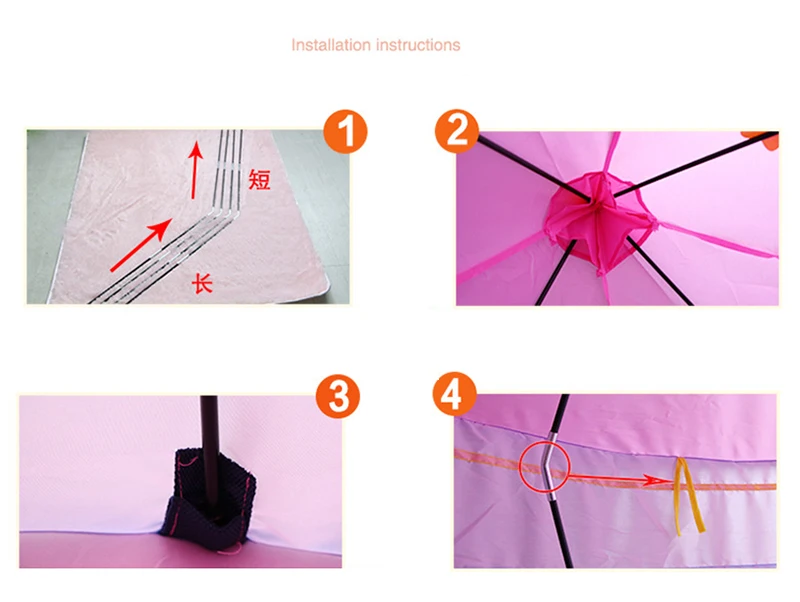 Installation instructions

1

短

长

2

3

4