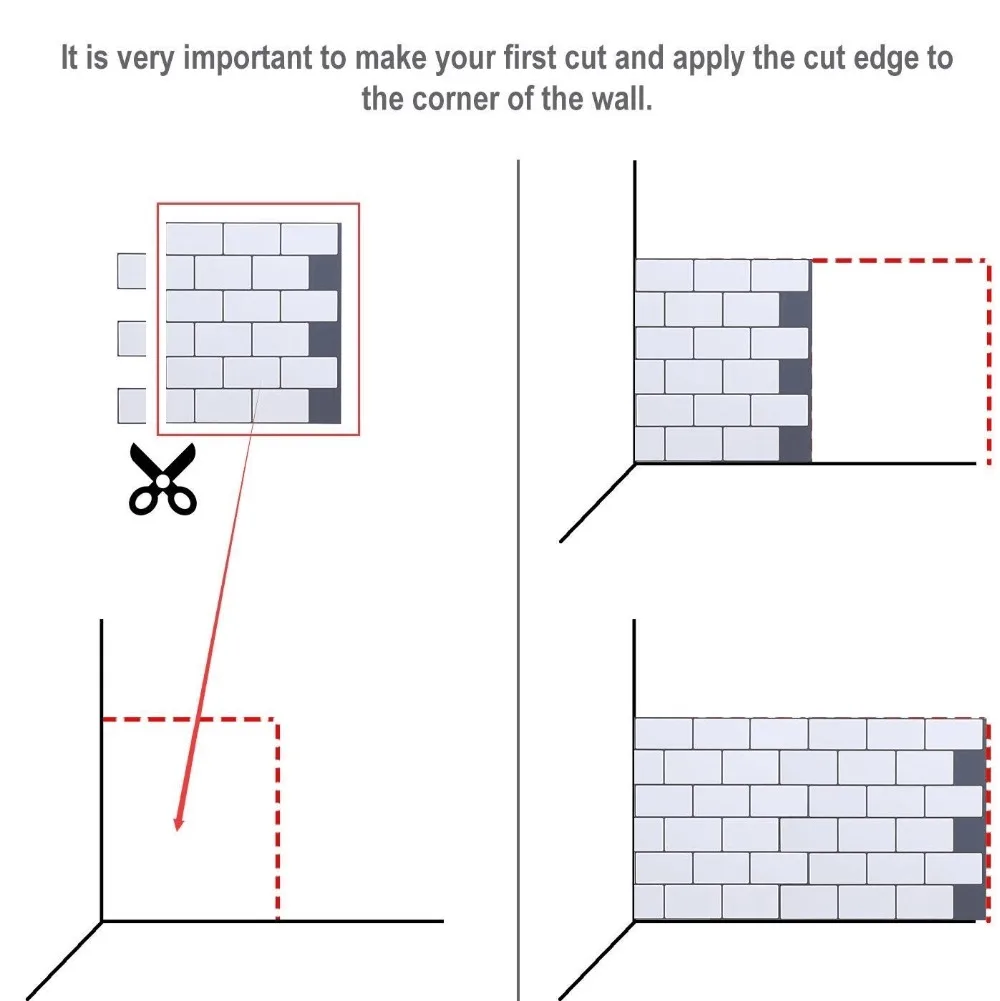 It is very important to make your first cut and apply the cut edge to the corner of the wall.