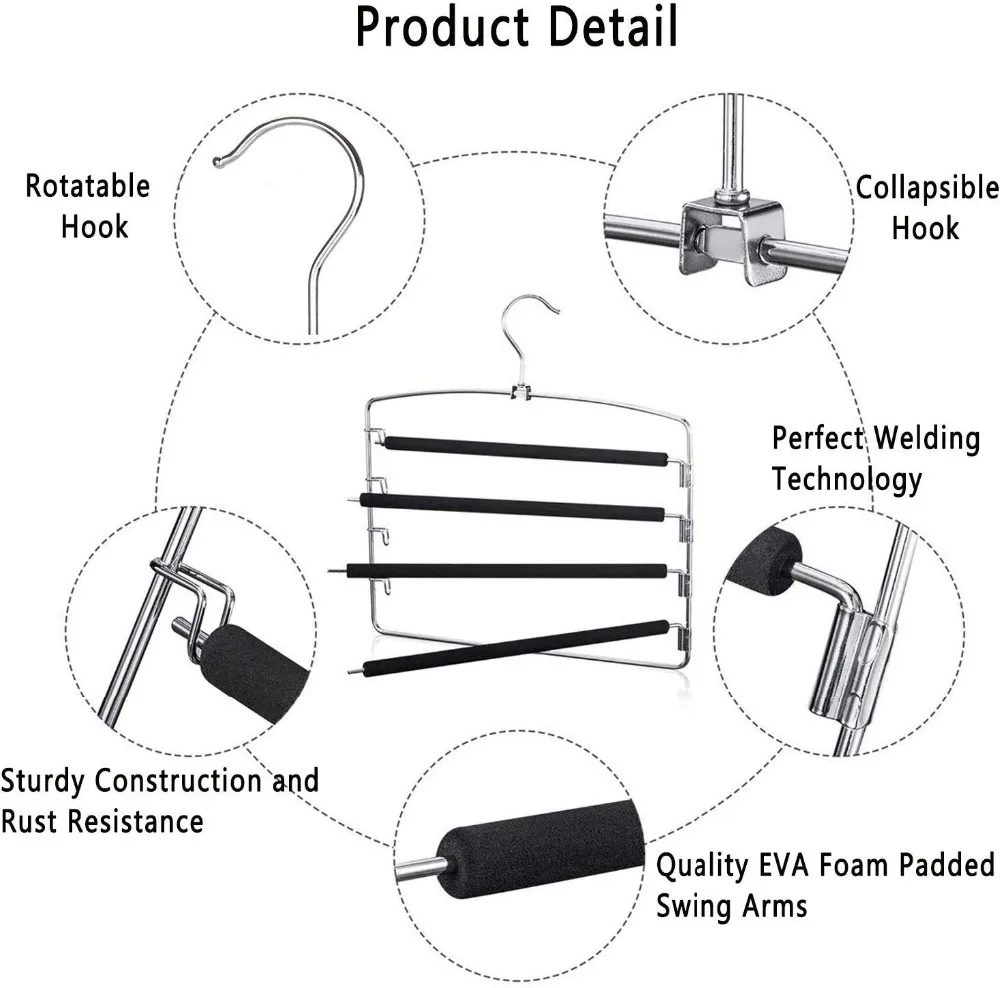 Product Detail

Rotatable Hook

Collapsible Hook

Perfect Welding Technology

Sturdy Construction and Rust Resistance

Quality EVA Foam Padded Swing Arms