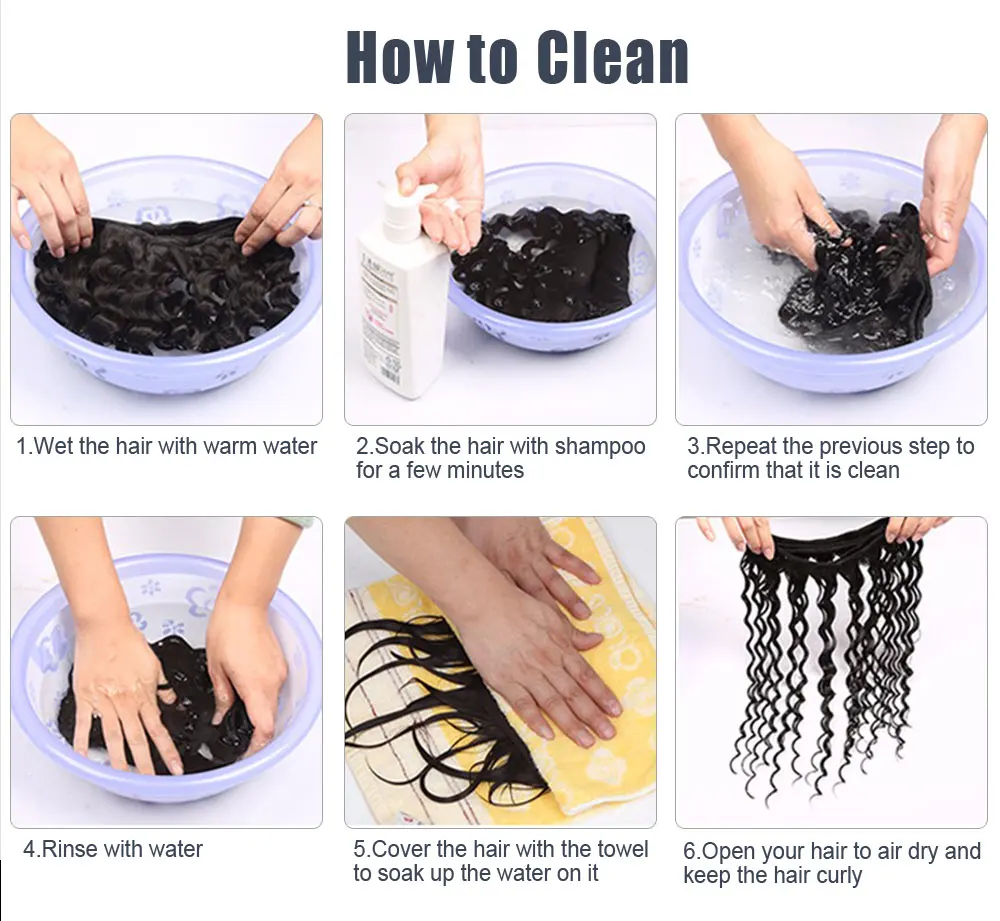 How to Clean

1.Wet the hair with warm water

2.Soak the hair with shampoo for a few minutes

3.Repeat the previous step to confirm that it is clean

4.Rinse with water

5.Cover the hair with the towel to soak up the water on it

6.Open your hair to air dry and keep the hair curly