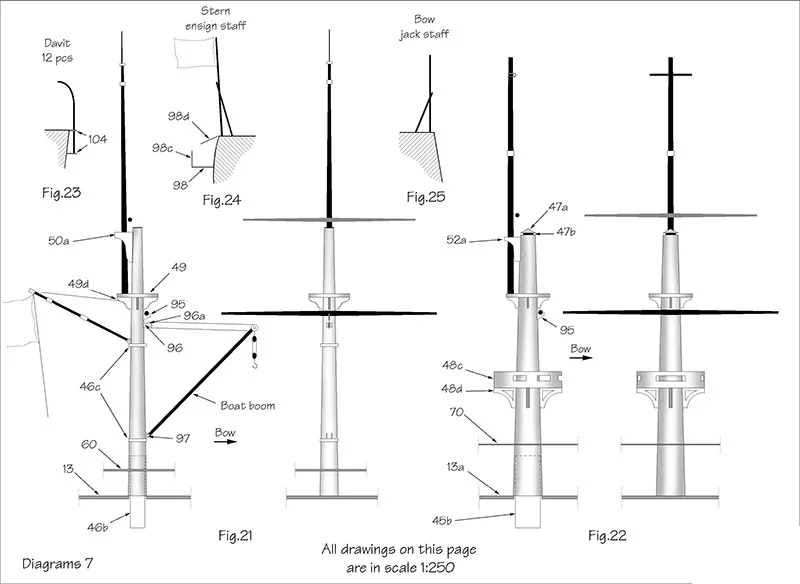 Davit
12 pcs

104

Fig.23

Stern
ensign staff

98d

98c

98

Fig.24

Bow
jack staff

Fig.25

50a

49d

49

95

96a

96

46c

Boat boom

97

Bow

60

13

46b

Fig.21

47a

47b

52a

95

Bow

48c

48d

70

13a

45b

Fig.22

Diagrams 7

All drawings on this page
are in scale 1:250