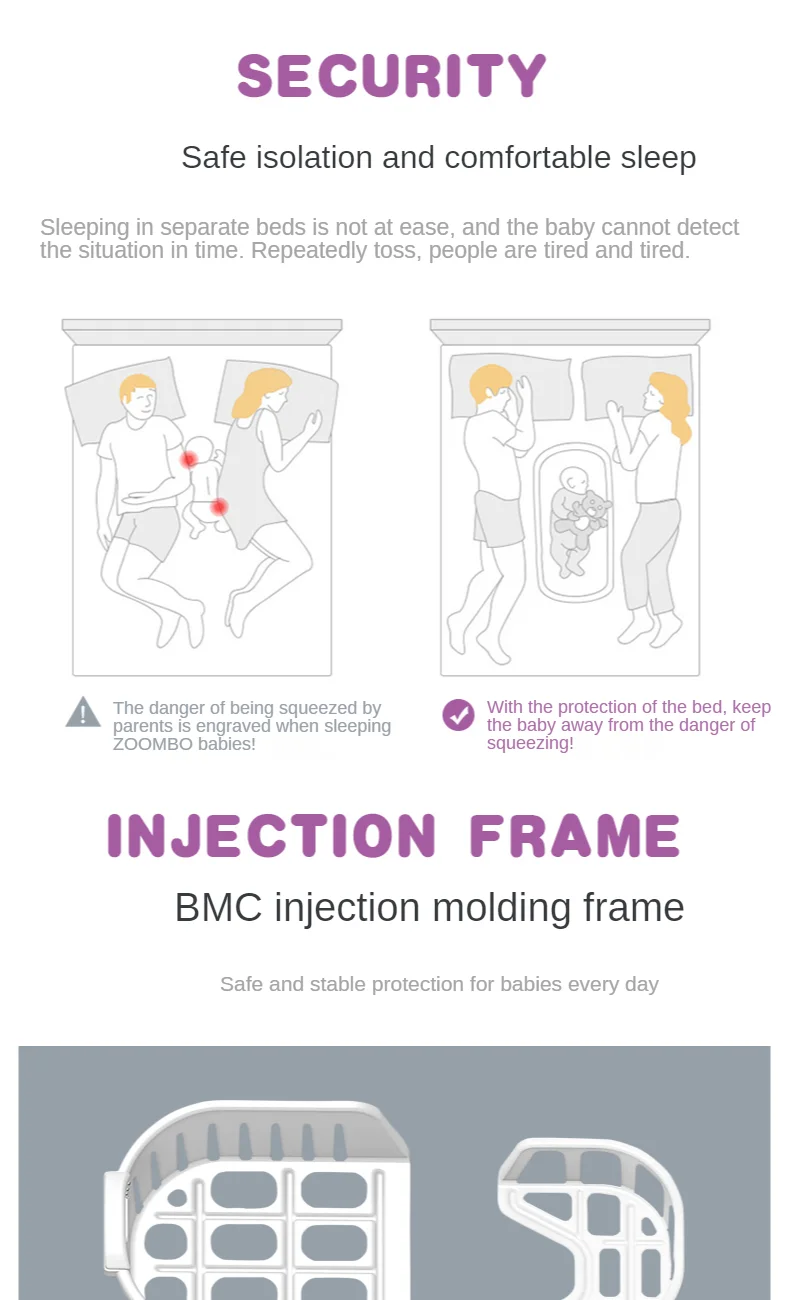 SECURITY

Safe isolation and comfortable sleep

Sleeping in separate beds is not at ease, and the baby cannot detect the situation in time. Repeatedly toss, people are tired and tired.

The danger of being squeezed by parents is engraved when sleeping ZOOMBO babies!

With the protection of the bed, keep the baby away from the danger of squeezing!

INJECTION FRAME

BMC injection molding frame

Safe and stable protection for babies every day