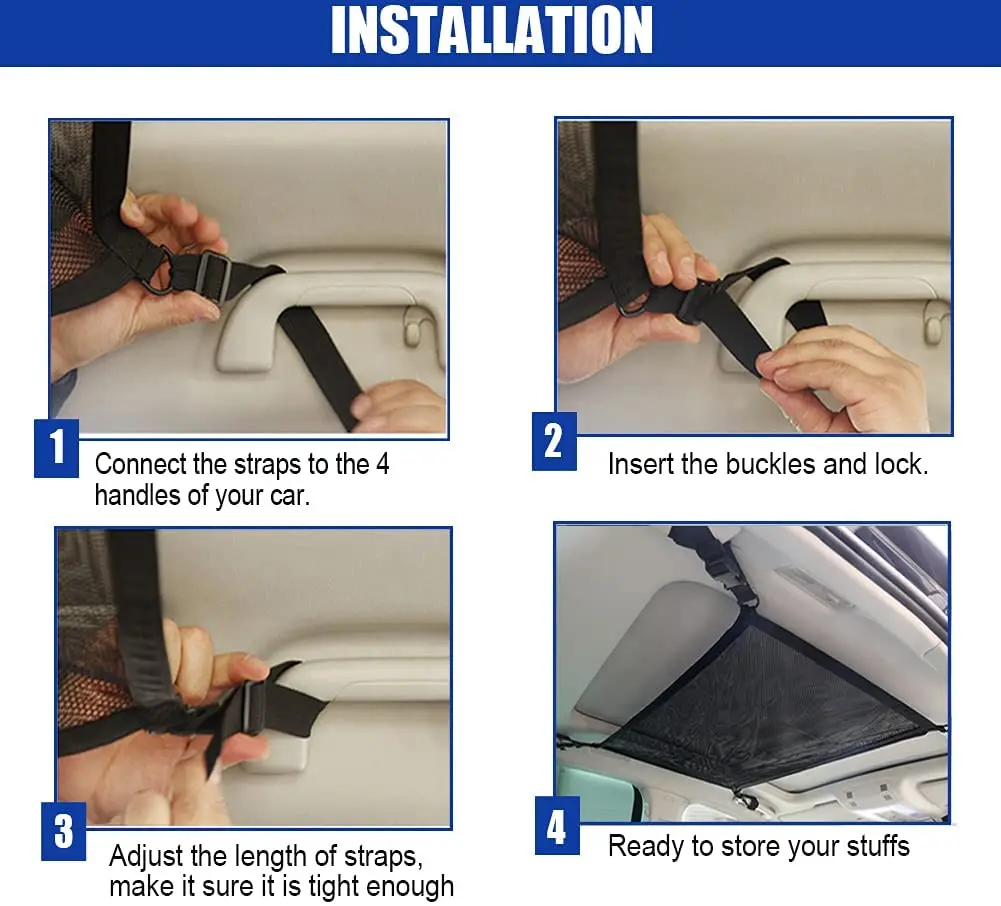 INSTALLATION

1
Connect the straps to the 4 handles of your car.

2
Insert the buckles and lock.

3
Adjust the length of straps, make it sure it is tight enough

4
Ready to store your stuffs