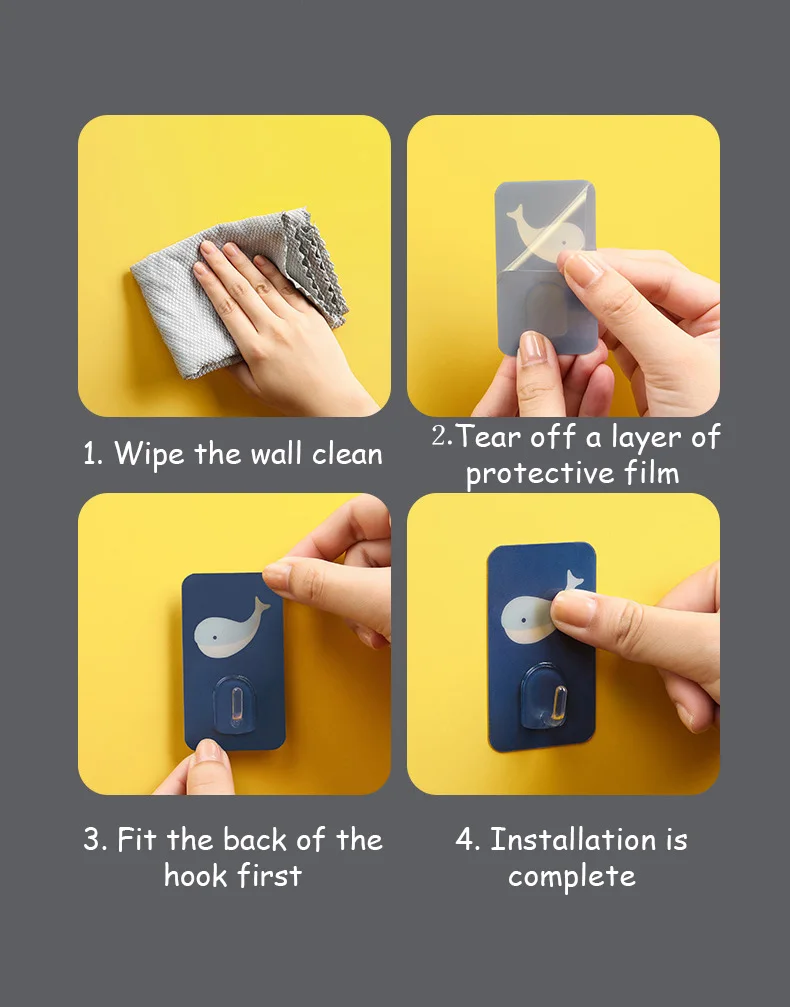 1. Wipe the wall clean

2.Tear off a layer of protective film

3. Fit the back of the hook first

4. Installation is complete