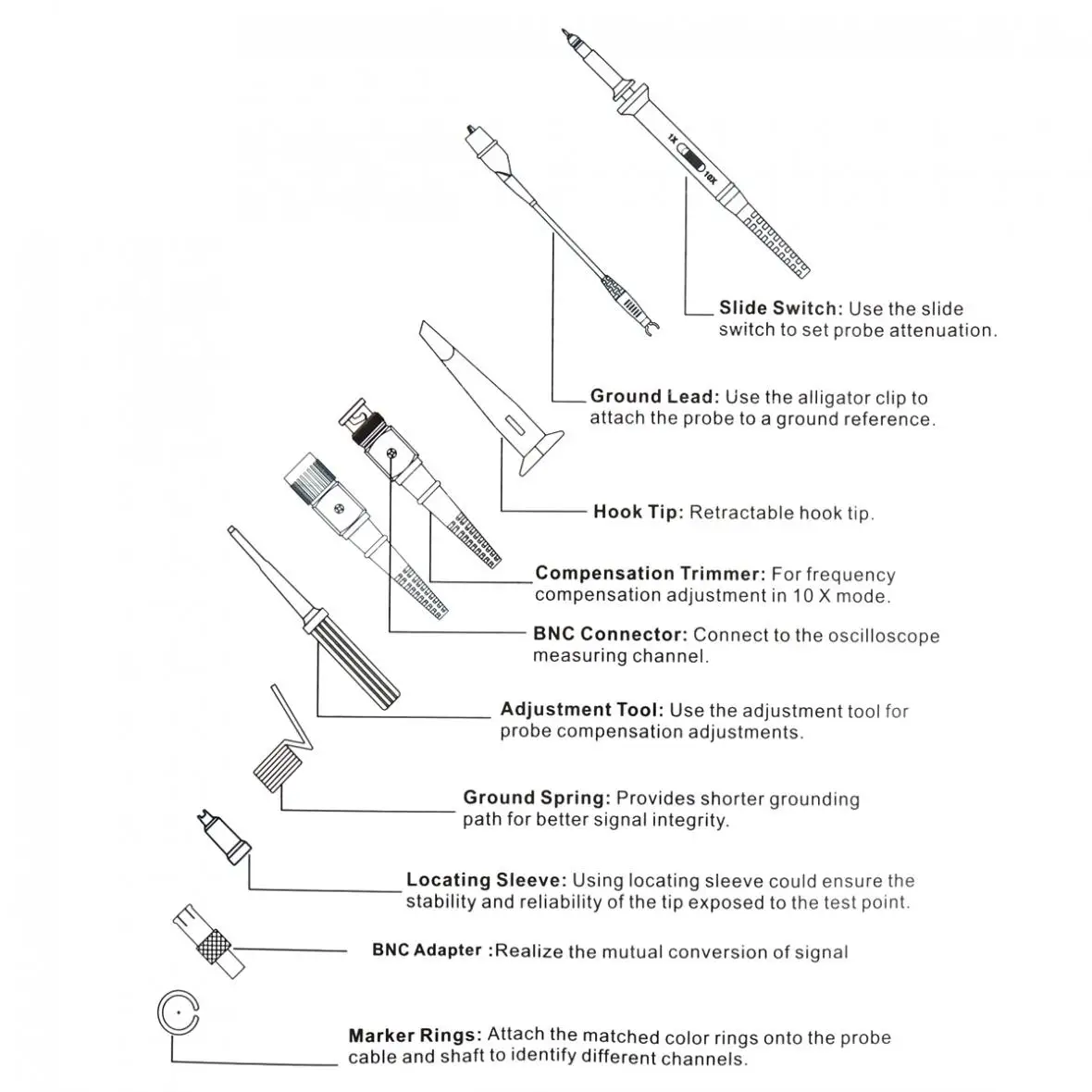 1X

10X

Slide Switch: Use the slide switch to set probe attenuation.

Ground Lead: Use the alligator clip to attach the probe to a ground reference.

Hook Tip: Retractable hook tip.

Compensation Trimmer: For frequency compensation adjustment in 10 X mode.

BNC Connector: Connect to the oscilloscope measuring channel.

Adjustment Tool: Use the adjustment tool for probe compensation adjustments.

Ground Spring: Provides shorter grounding path for better signal integrity.

Locating Sleeve: Using locating sleeve could ensure the stability and reliability of the tip exposed to the test point.

BNC Adapter :Realize the mutual conversion of signal

Marker Rings: Attach the matched color rings onto the probe cable and shaft to identify different channels.