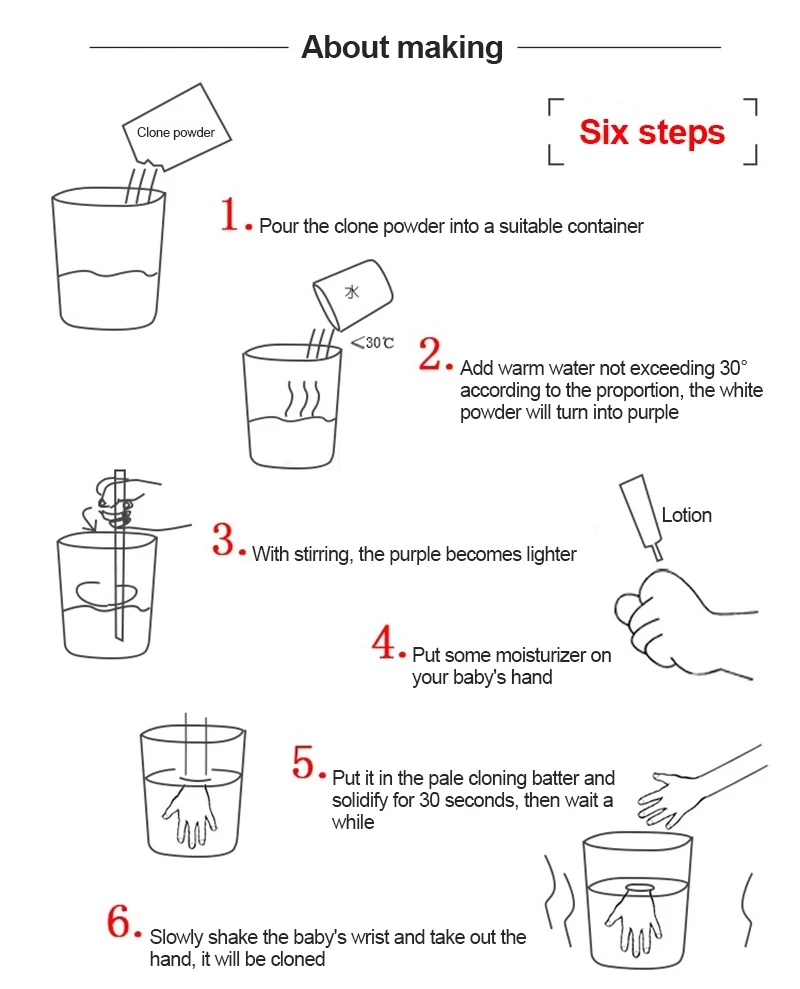 About making

Six steps

Clone powder

1. Pour the clone powder into a suitable container

水

<30℃

2. Add warm water not exceeding 30° according to the proportion, the white powder will turn into purple

3. With stirring, the purple becomes lighter

Lotion

4. Put some moisturizer on your baby's hand

5. Put it in the pale cloning batter and solidify for 30 seconds, then wait a while

6. Slowly shake the baby's wrist and take out the hand, it will be cloned