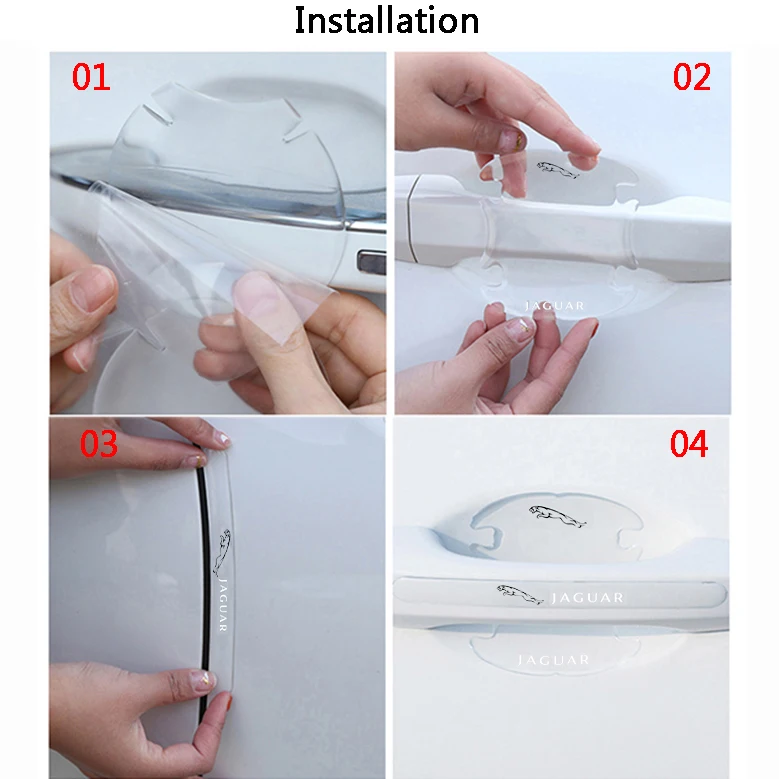 Installation

01

02

JAGUAR

03

JAGUAR

04

JAGUAR

JAGUAR