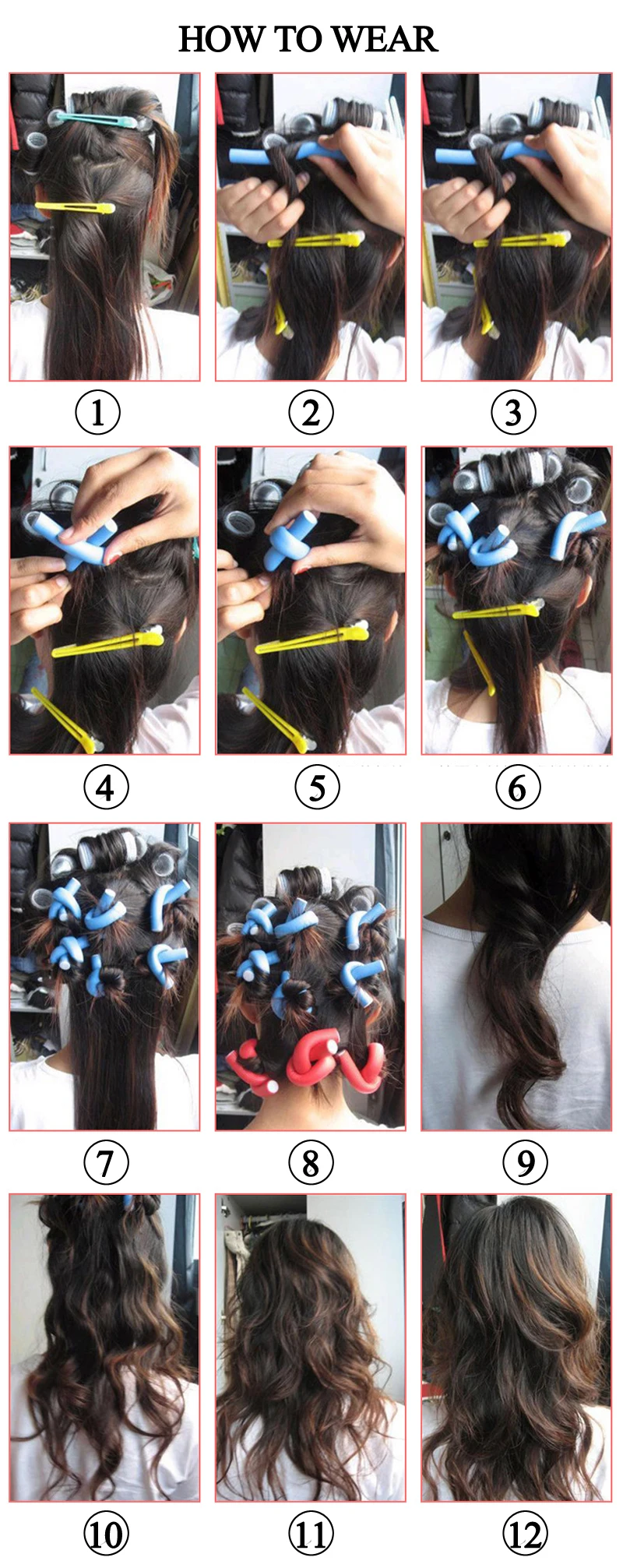 HOW TO WEAR

①

②

③

④

⑤

⑥

⑦

⑧

⑨

⑩

⑪

⑫