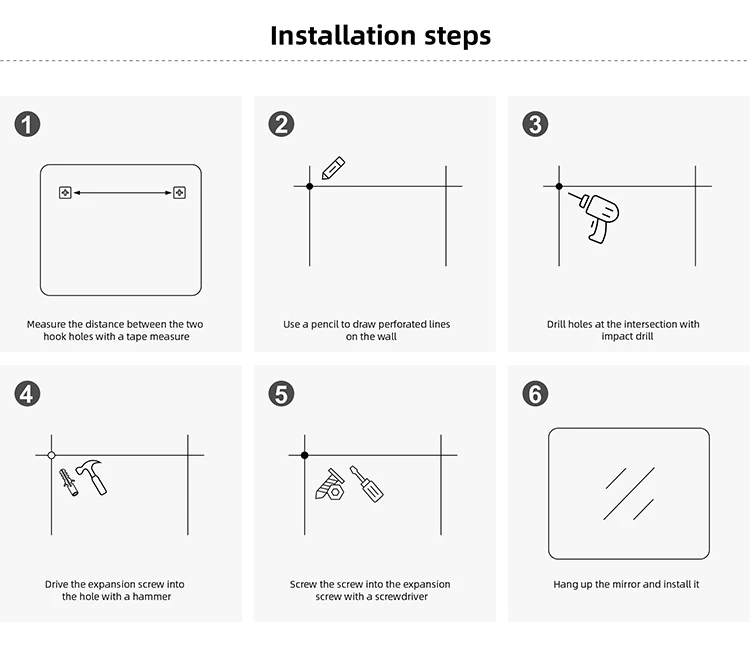 Installation steps

1

Measure the distance between the two hook holes with a tape measure

2

Use a pencil to draw perforated lines on the wall

3

Drill holes at the intersection with impact drill

4

Drive the expansion screw into the hole with a hammer

5

Screw the screw into the expansion screw with a screwdriver

6

Hang up the mirror and install it