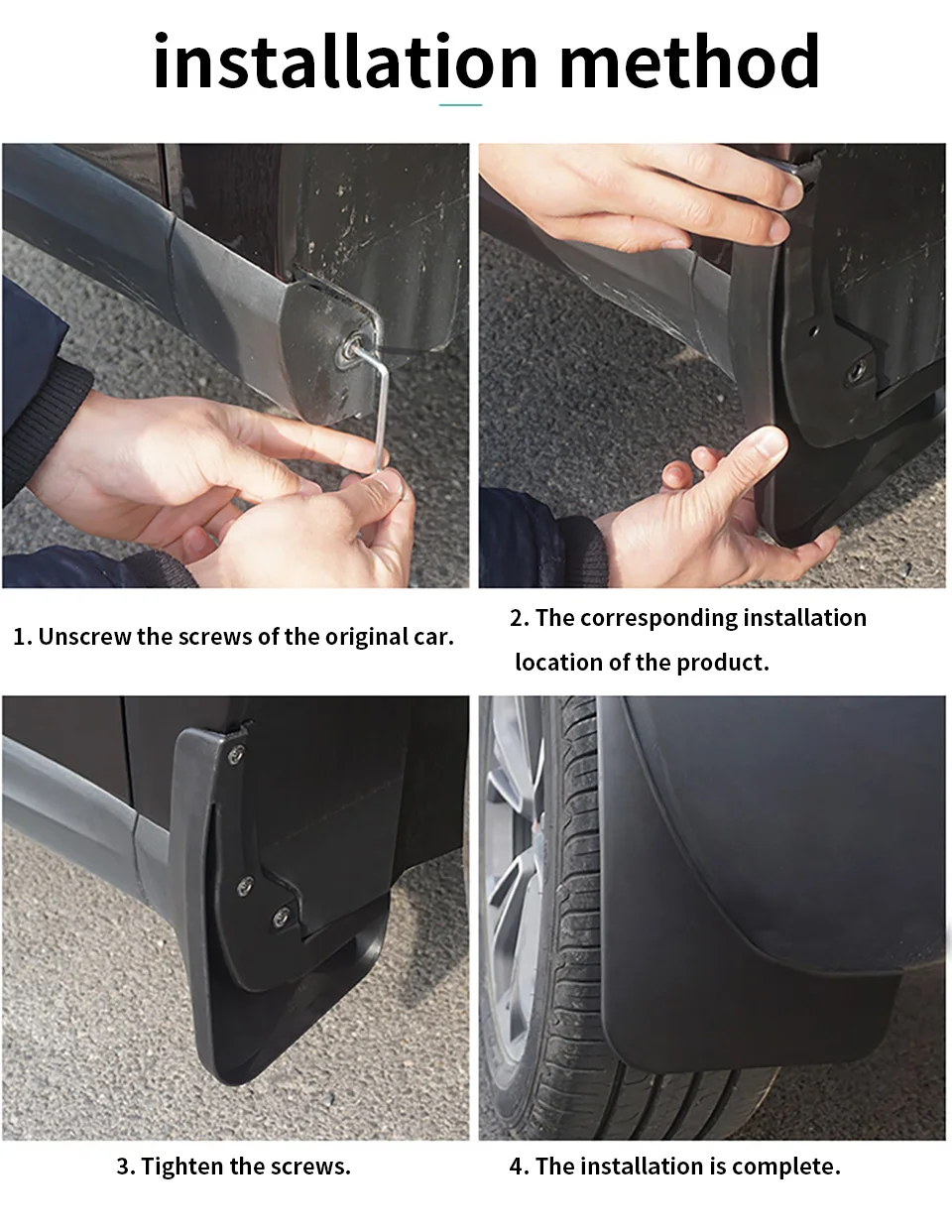 installation method

1. Unscrew the screws of the original car.

2. The corresponding installation location of the product.

3. Tighten the screws.

4. The installation is complete.