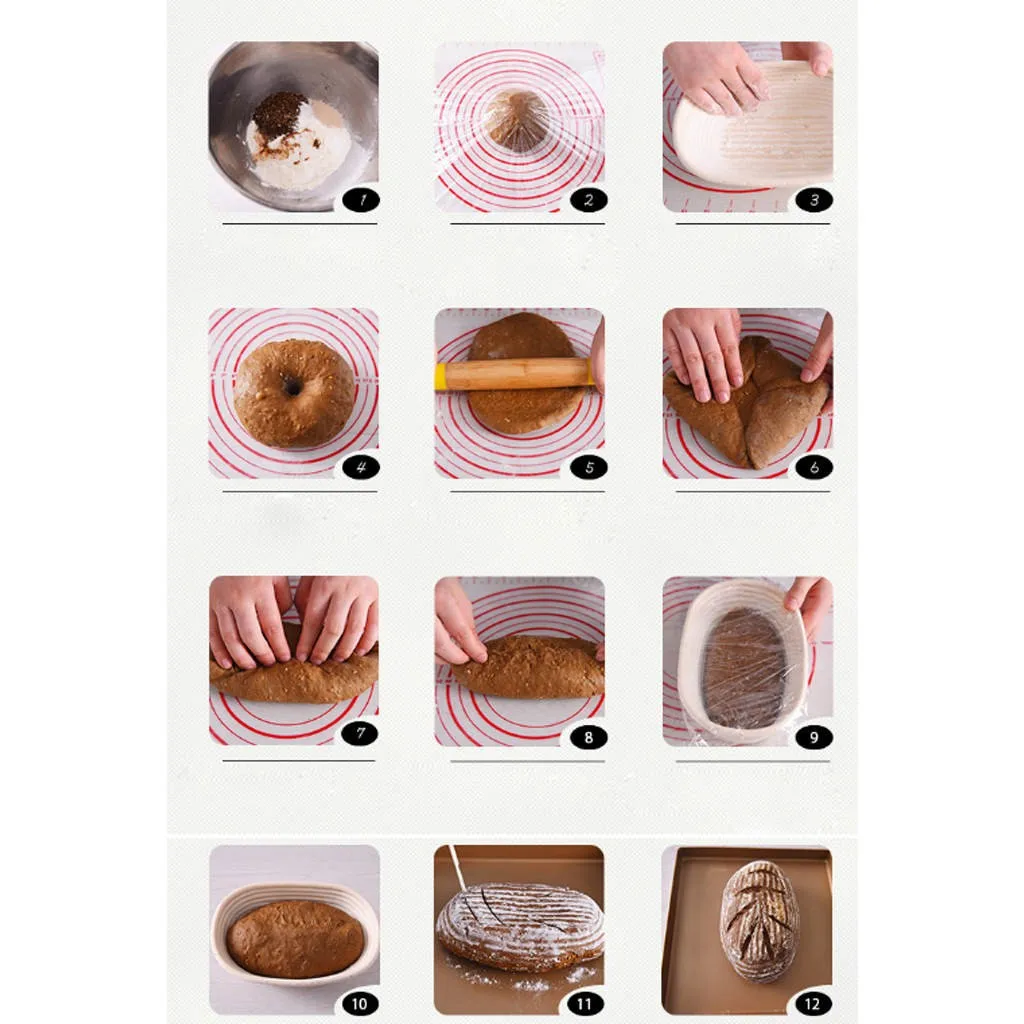 1
2
3
4
5
6
7
8
9
10
11
12