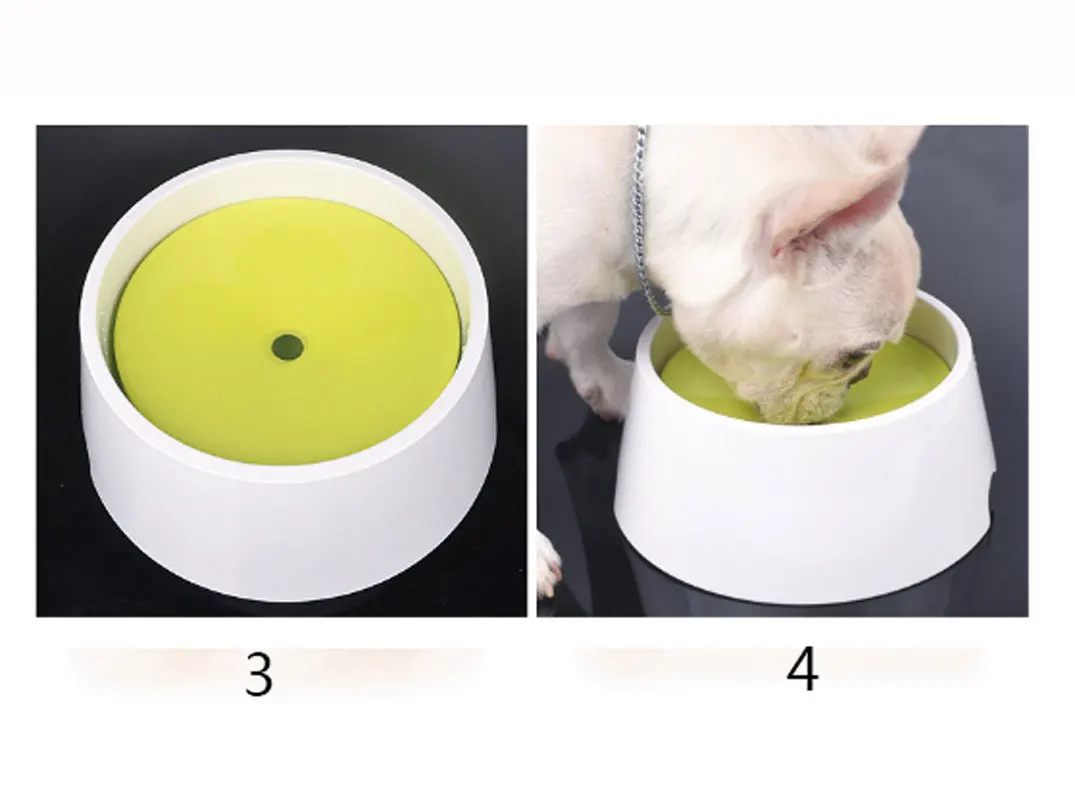 3

4