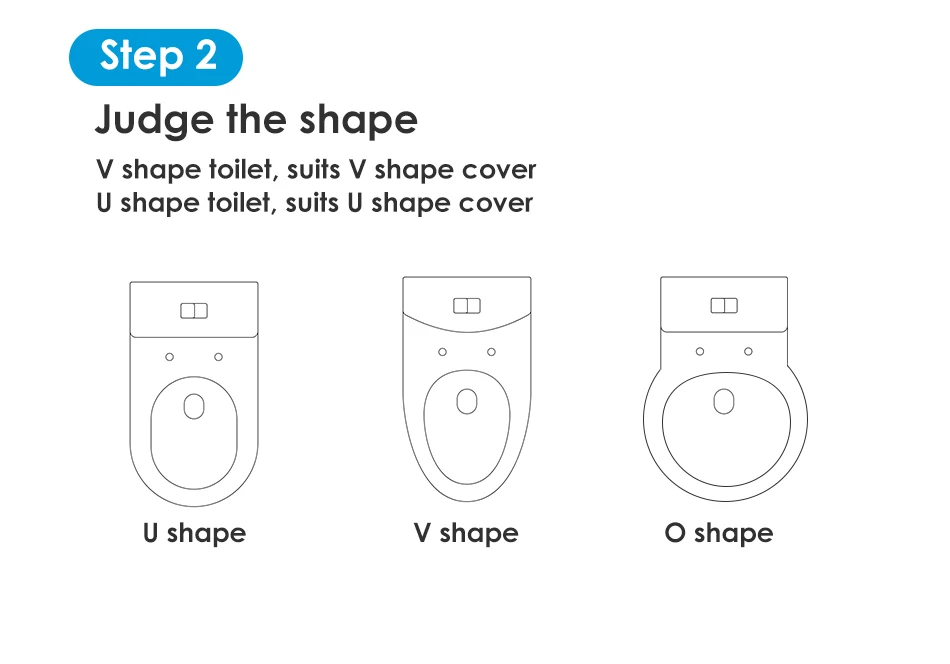 Step 2

Judge the shape

V shape toilet, suits V shape cover
U shape toilet, suits U shape cover

U shape

V shape

O shape