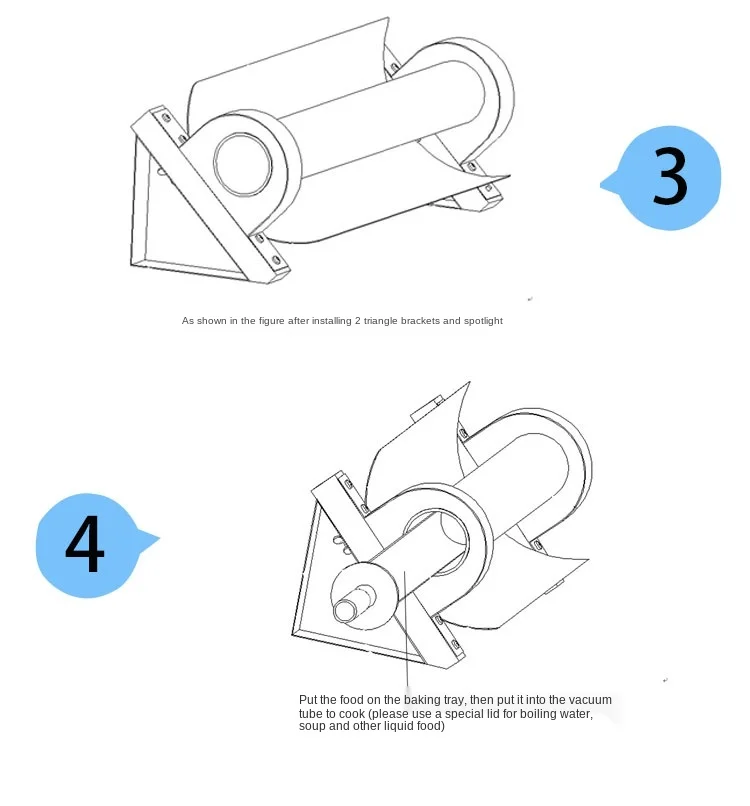 3

As shown in the figure after installing 2 triangle brackets and spotlight

4

Put the food on the baking tray, then put it into the vacuum tube to cook (please use a special lid for boiling water, soup and other liquid food)