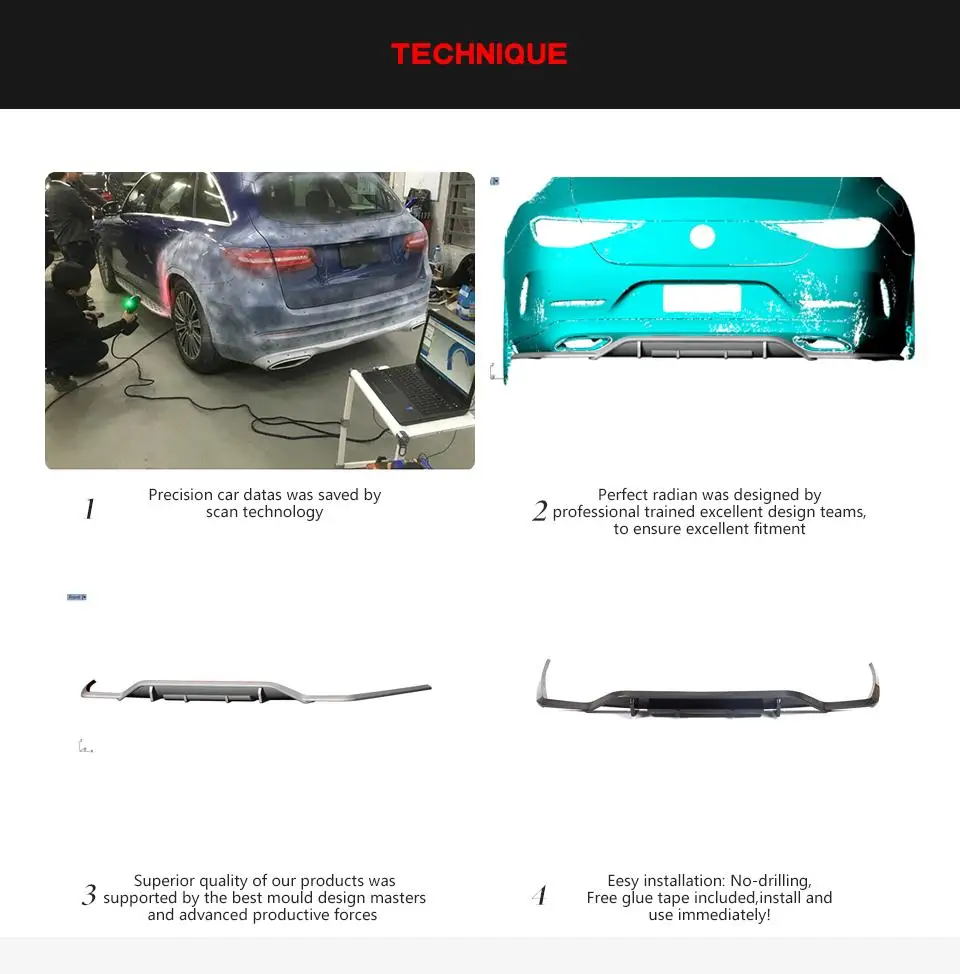 TECHNIQUE

1 Precision car datas was saved by scan technology

2 Perfect radian was designed by professional trained excellent design teams, to ensure excellent fitment

3 Superior quality of our products was supported by the best mould design masters and advanced productive forces

4 Eesy installation: No-drilling, Free glue tape included,install and use immediately!