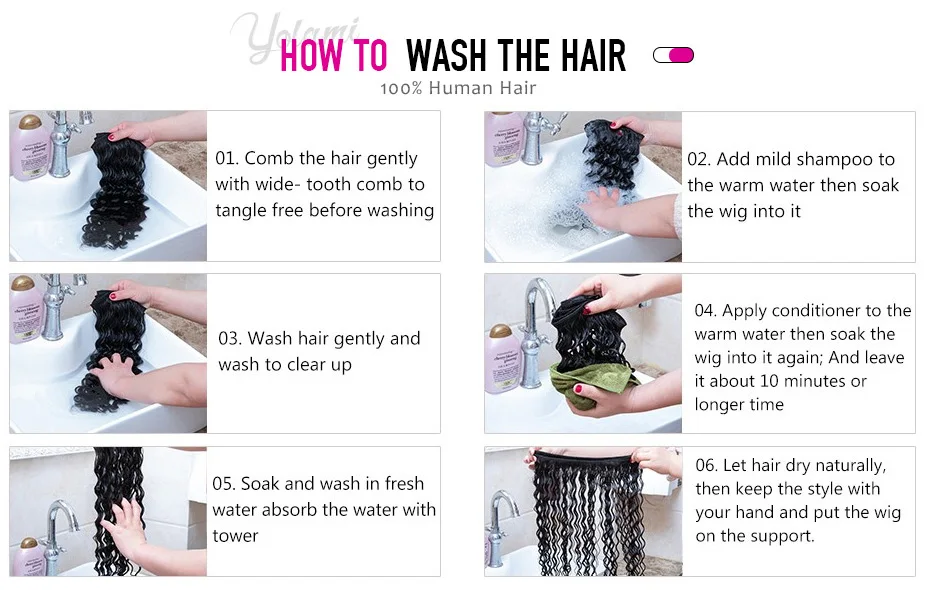 Yolami

HOW TO WASH THE HAIR

100% Human Hair

01. Comb the hair gently with wide- tooth comb to tangle free before washing

02. Add mild shampoo to the warm water then soak the wig into it

03. Wash hair gently and wash to clear up

04. Apply conditioner to the warm water then soak the wig into it again; And leave it about 10 minutes or longer time

05. Soak and wash in fresh water absorb the water with tower

06. Let hair dry naturally, then keep the style with your hand and put the wig on the support.