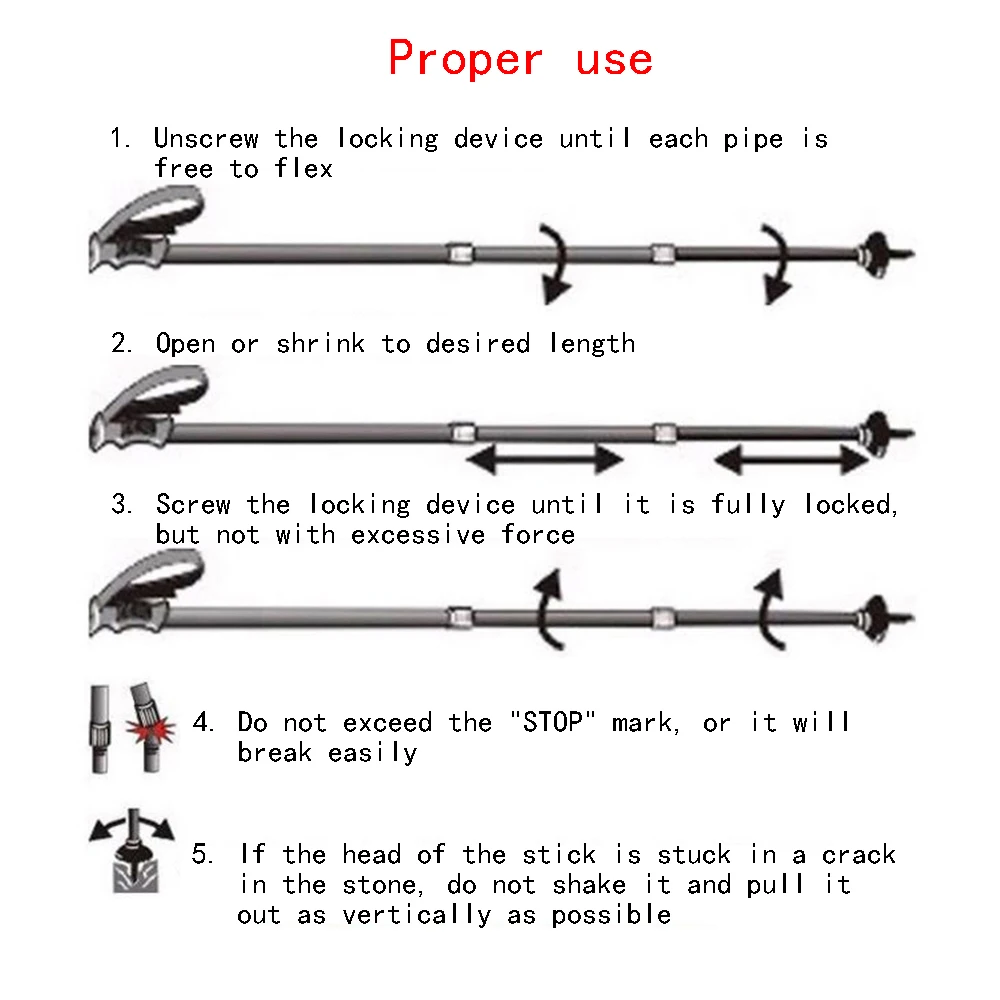 Proper use

1. Unscrew the locking device until each pipe is free to flex

2. Open or shrink to desired length

3. Screw the locking device until it is fully locked, but not with excessive force

4. Do not exceed the "STOP" mark, or it will break easily

5. If the head of the stick is stuck in a crack in the stone, do not shake it and pull it out as vertically as possible