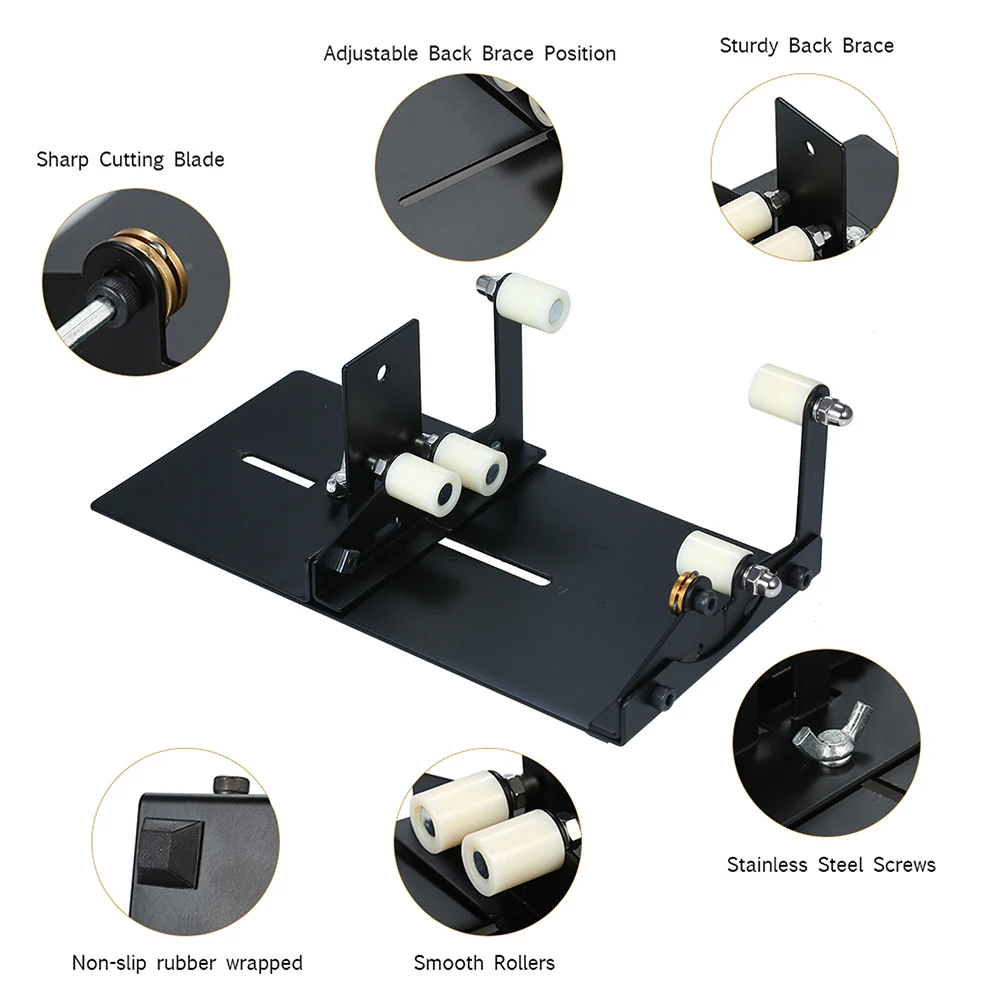 Adjustable Back Brace Position

Sturdy Back Brace

Sharp Cutting Blade

Stainless Steel Screws

Non-slip rubber wrapped

Smooth Rollers