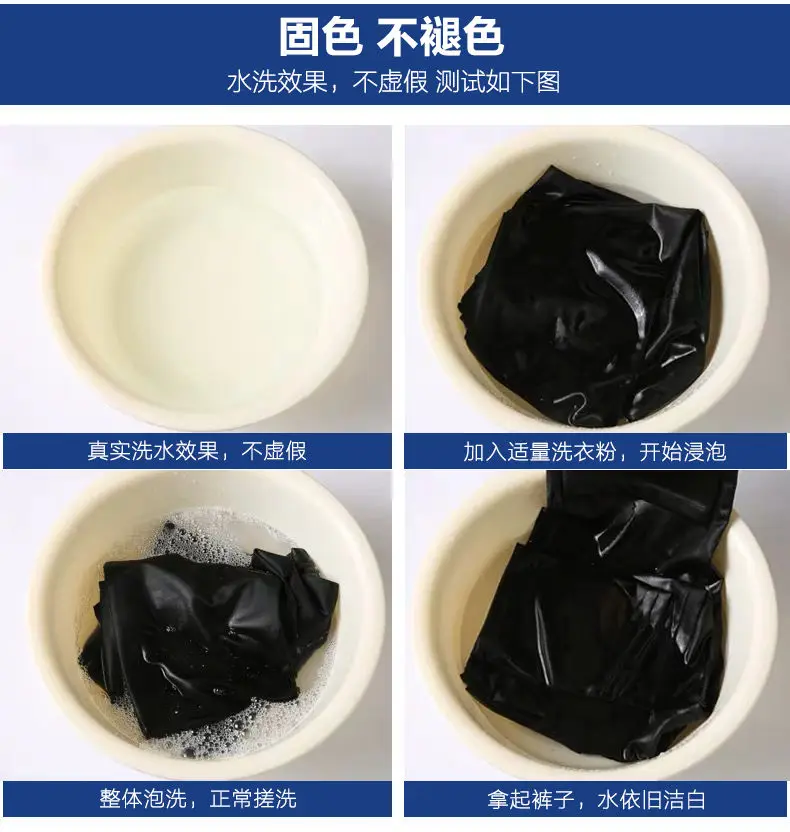 固色 不褪色

水洗效果，不虚假 测试如下图

真实洗水效果，不虚假

加入适量洗衣粉，开始浸泡

整体泡洗，正常搓洗

拿起裤子，水依旧洁白