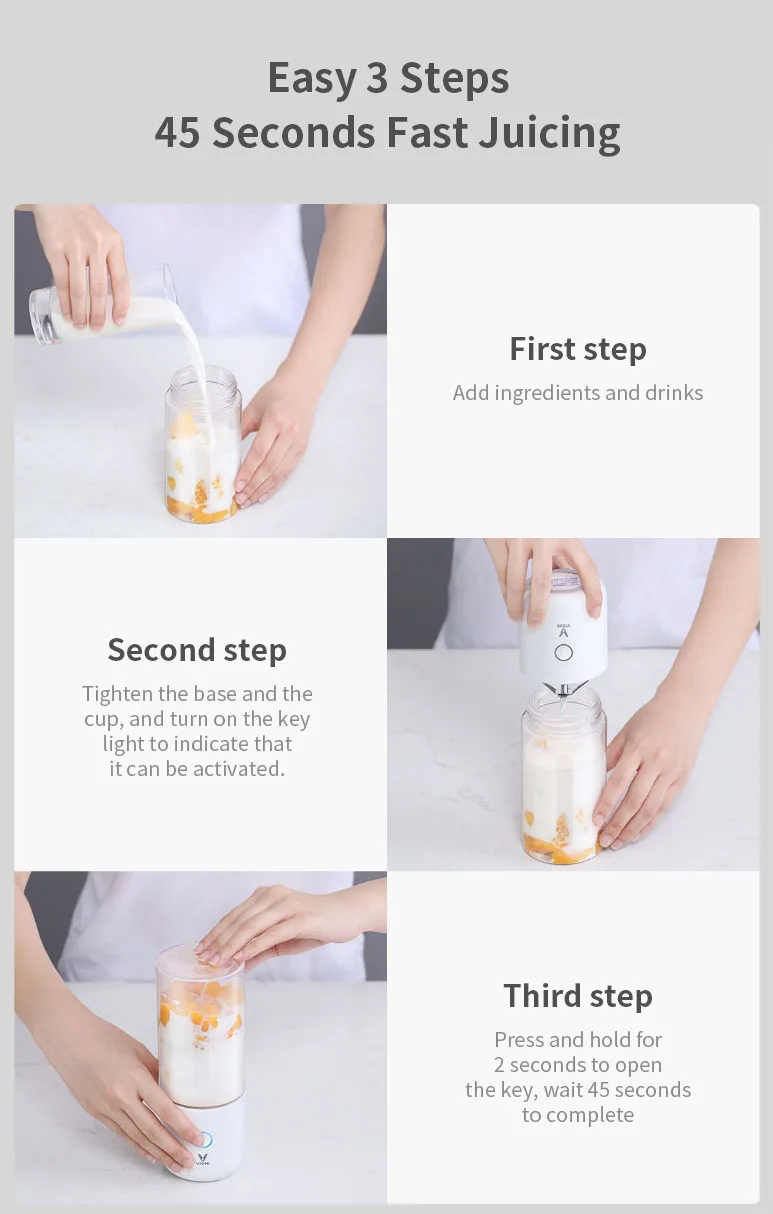 Easy 3 Steps
45 Seconds Fast Juicing

First step
Add ingredients and drinks

Second step
Tighten the base and the cup, and turn on the key light to indicate that it can be activated.

Third step
Press and hold for 2 seconds to open the key, wait 45 seconds to complete