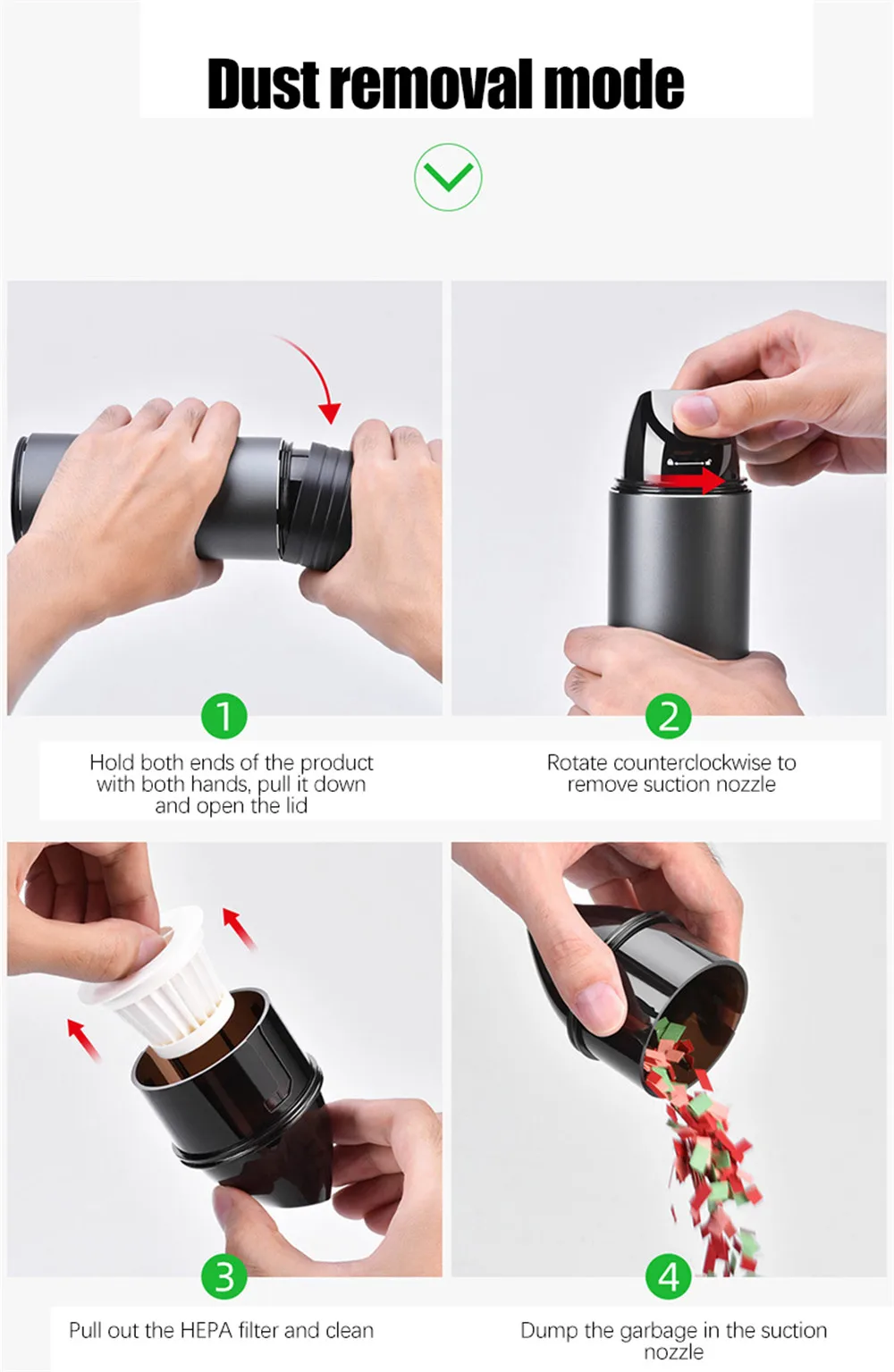 Dust removal mode

1

Hold both ends of the product with both hands, pull it down and open the lid

2

Rotate counterclockwise to remove suction nozzle

3

Pull out the HEPA filter and clean

4

Dump the garbage in the suction nozzle