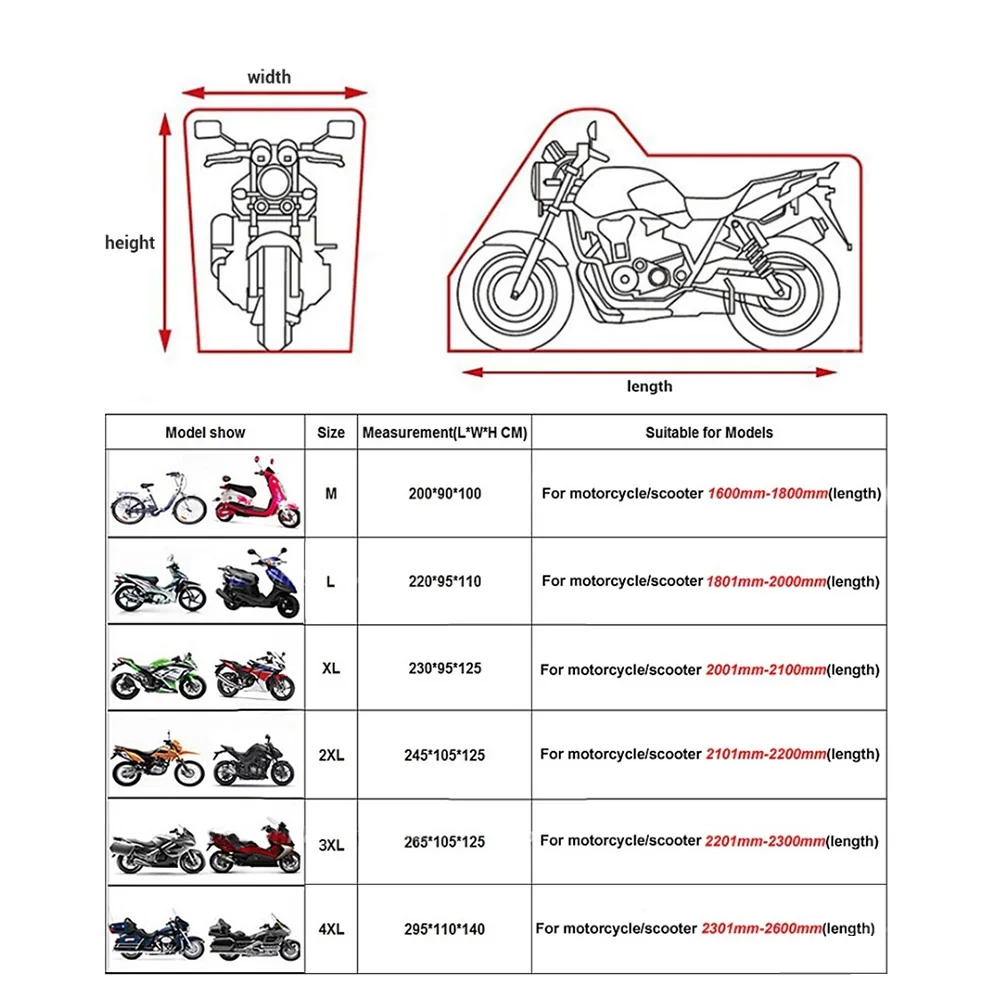 width

height

length

| Model show | Size | Measurement(L*W*H CM) | Suitable for Models |
|---|---|---|---|
| | M | 200*90*100 | For motorcycle/scooter 1600mm-1800mm(length) |
| | L | 220*95*110 | For motorcycle/scooter 1801mm-2000mm(length) |
| | XL | 230*95*125 | For motorcycle/scooter 2001mm-2100mm(length) |
| | 2XL | 245*105*125 | For motorcycle/scooter 2101mm-2200mm(length) |
| | 3XL | 265*105*125 | For motorcycle/scooter 2201mm-2300mm(length) |
| | 4XL | 295*110*140 | For motorcycle/scooter 2301mm-2600mm(length) |