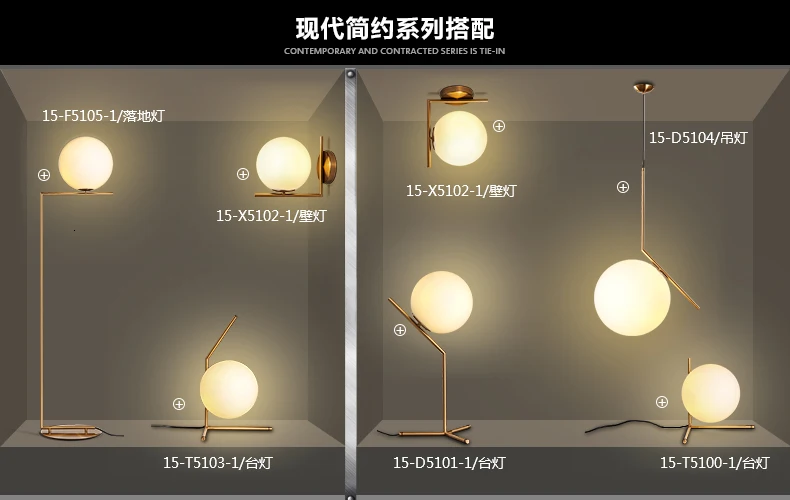 现代简约系列搭配
CONTEMPORARY AND CONTRACTED SERIES IS TIE-IN

15-F5105-1/落地灯

15-X5102-1/壁灯

15-T5103-1/台灯

15-X5102-1/壁灯

15-D5104/吊灯

15-D5101-1/台灯

15-T5100-1/台灯