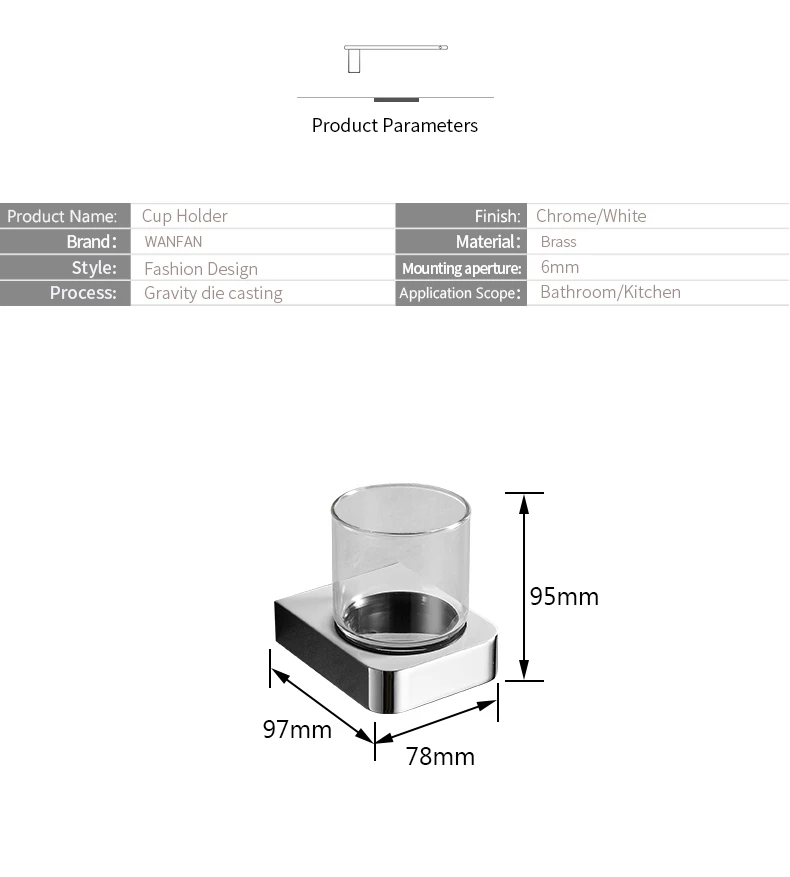 Product Parameters

| Product Name: | Cup Holder | Finish: | Chrome/White |
|---|---|---|---|
| Brand: | WANFAN | Material: | Brass |
| Style: | Fashion Design | Mounting aperture: | 6mm |
| Process: | Gravity die casting | Application Scope: | Bathroom/Kitchen |

95mm

97mm

78mm