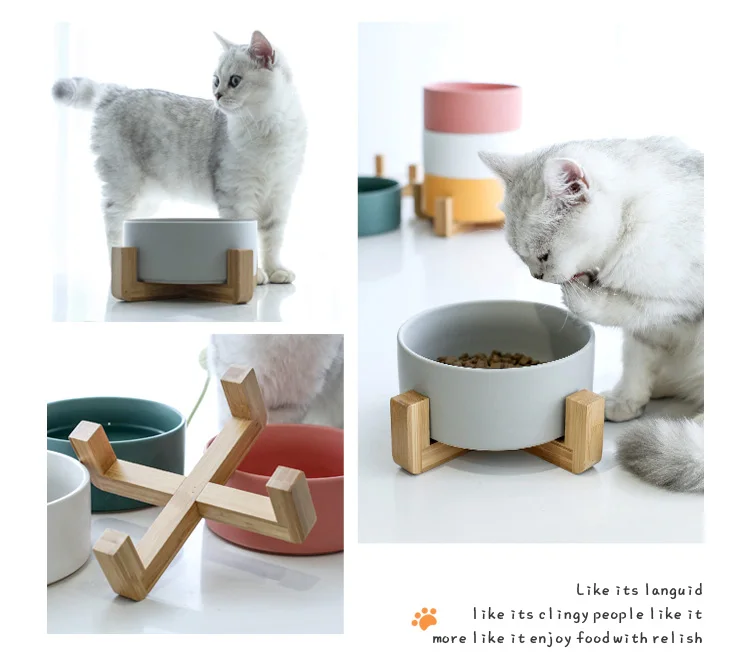 Like its languid
like its clingy people like it
more like it enjoy food with relish