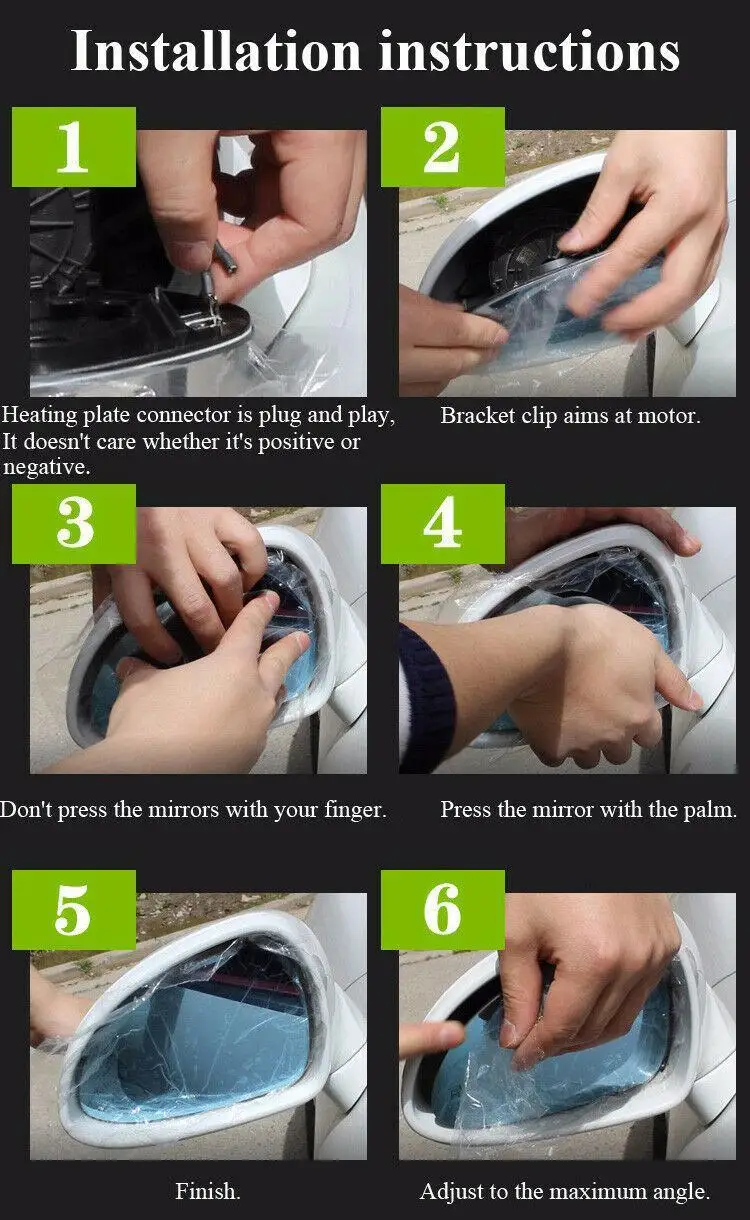 Installation instructions

1

Heating plate connector is plug and play, It doesn't care whether it's positive or negative.

2

Bracket clip aims at motor.

3

Don't press the mirrors with your finger.

4

Press the mirror with the palm.

5

Finish.

6

Adjust to the maximum angle.